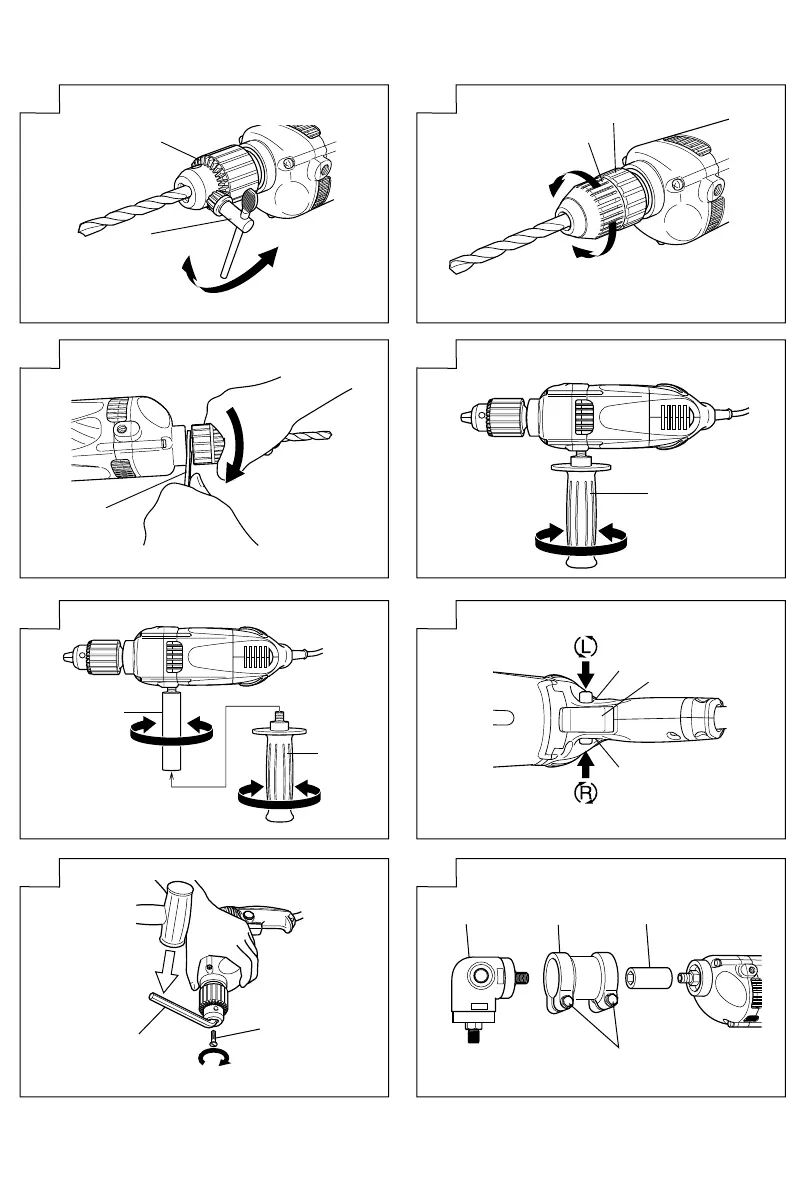 L

R