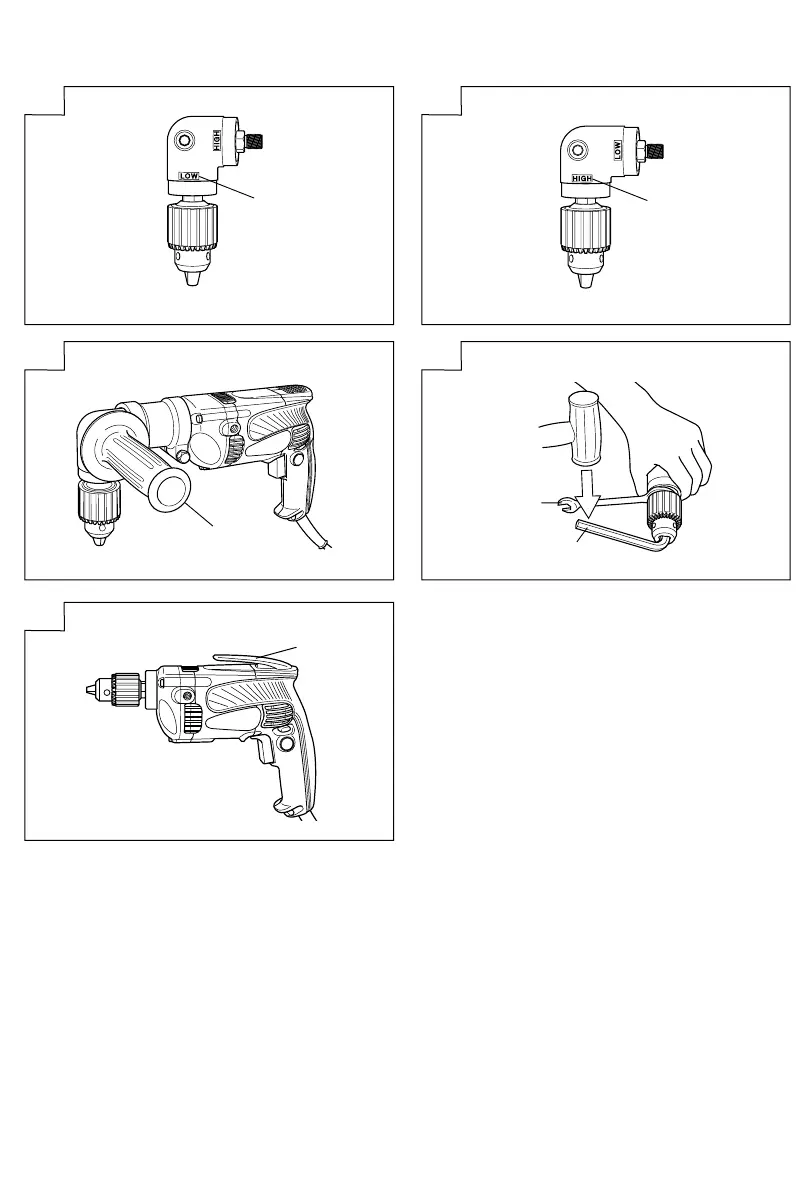 HIGH
LOW

LOW
HIGH