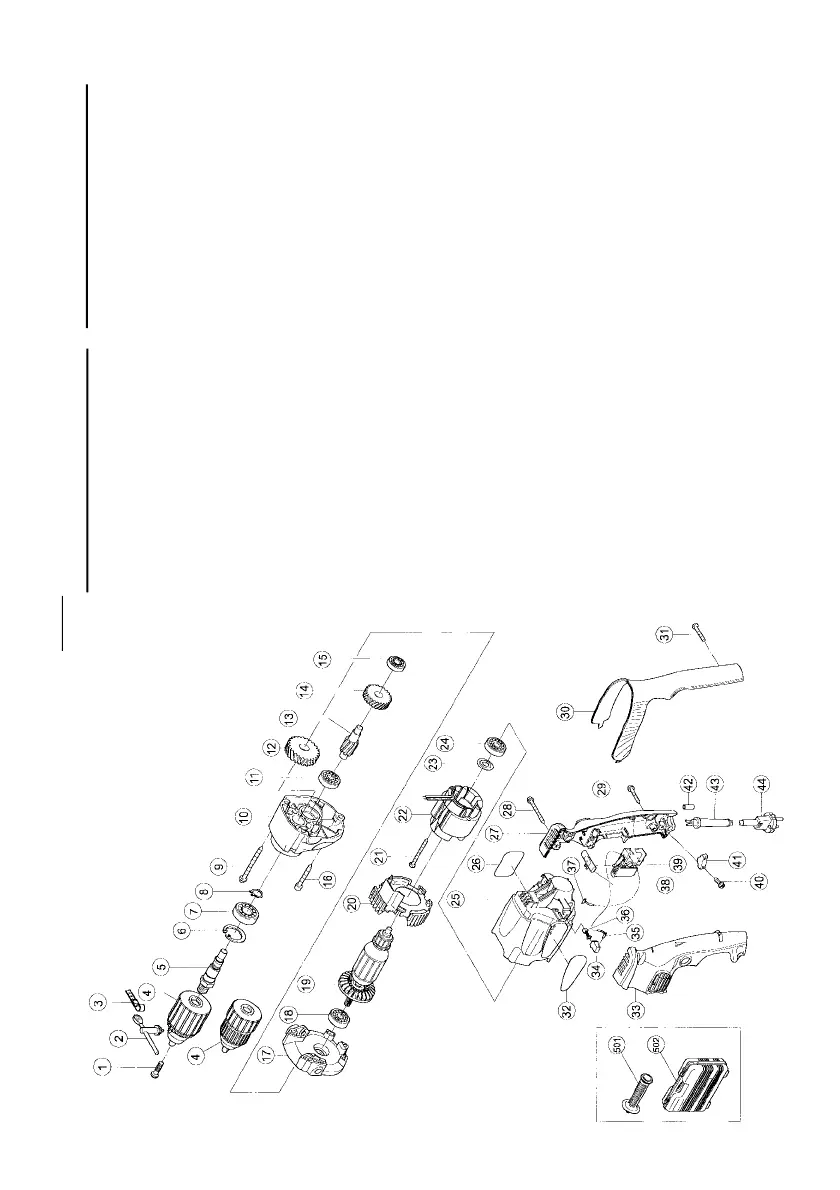 1
2
3
4
4
5
6
7
8
9
10
11
12
13
14
15
16
17
18
19
20
21
22
23
24
25
26
27
28
29
30
31
32
33
34
35
36
37
38
39
40
41
42
43
44
501
502