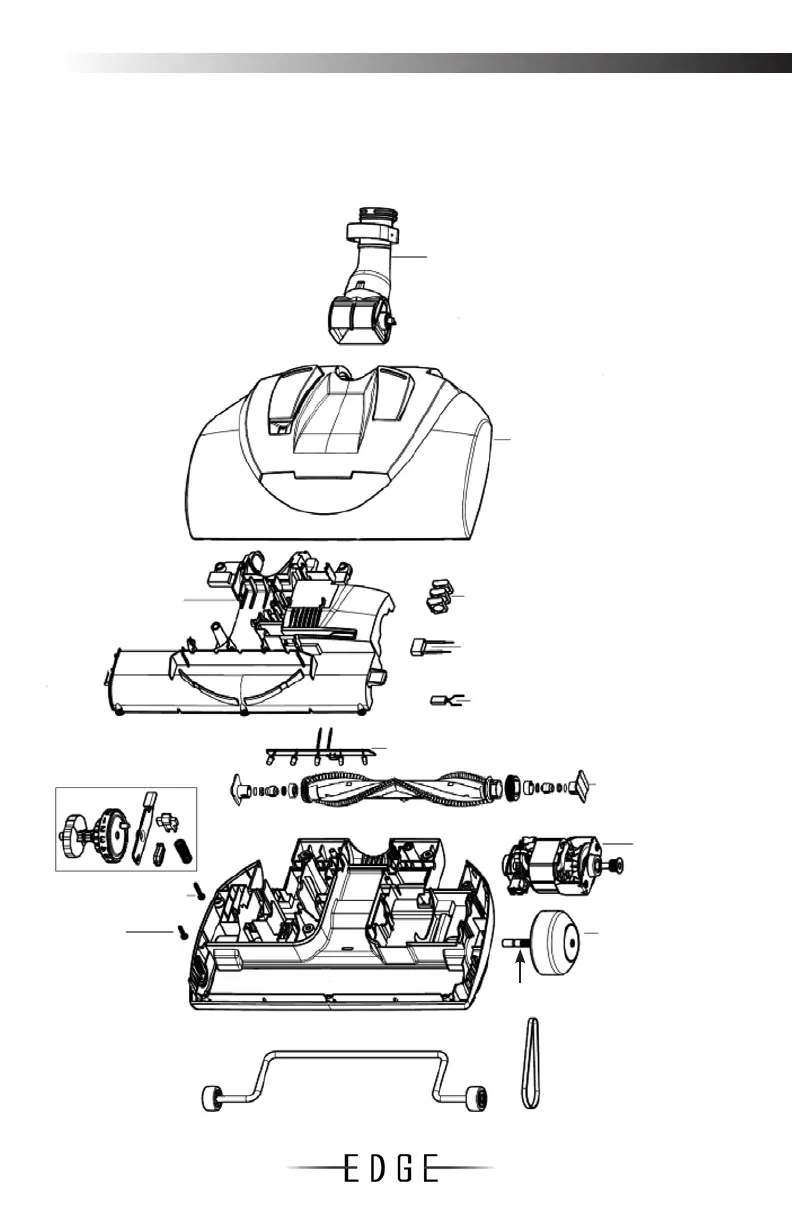 EDGE