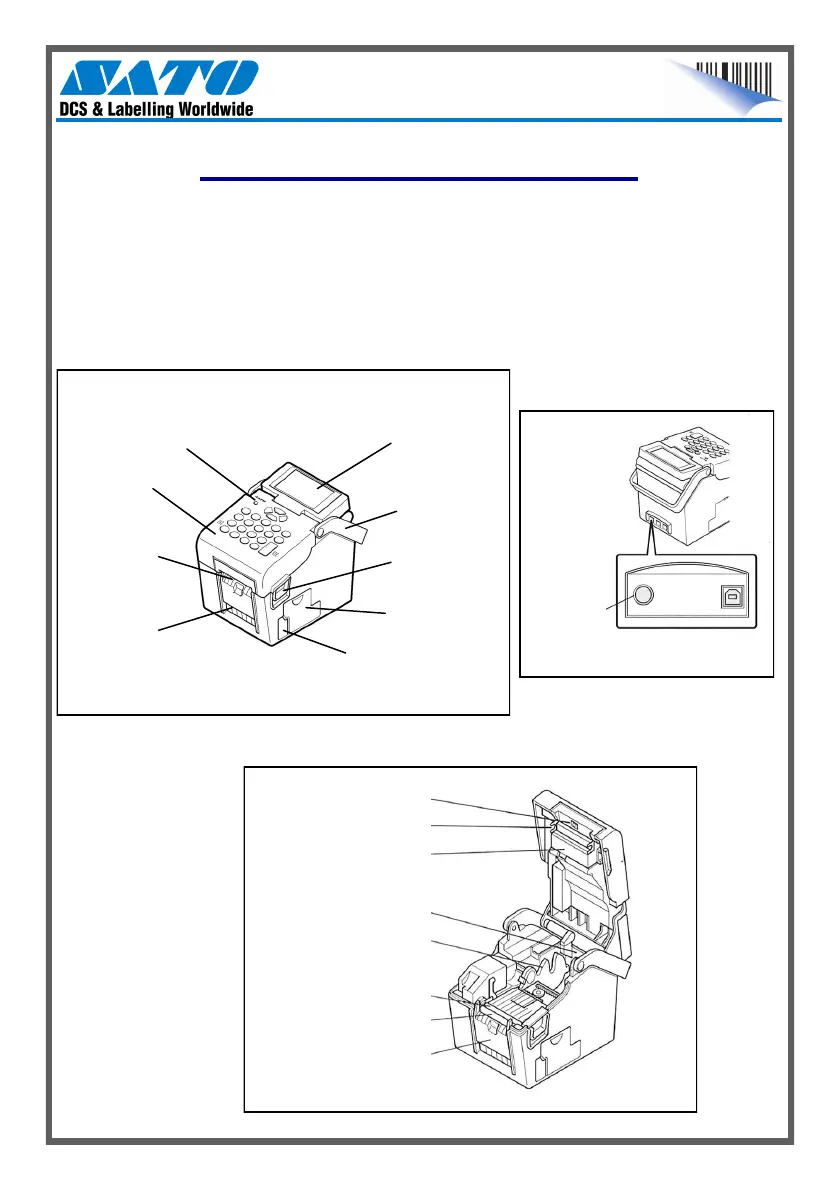 SATO
DCS & Labelling Worldwide