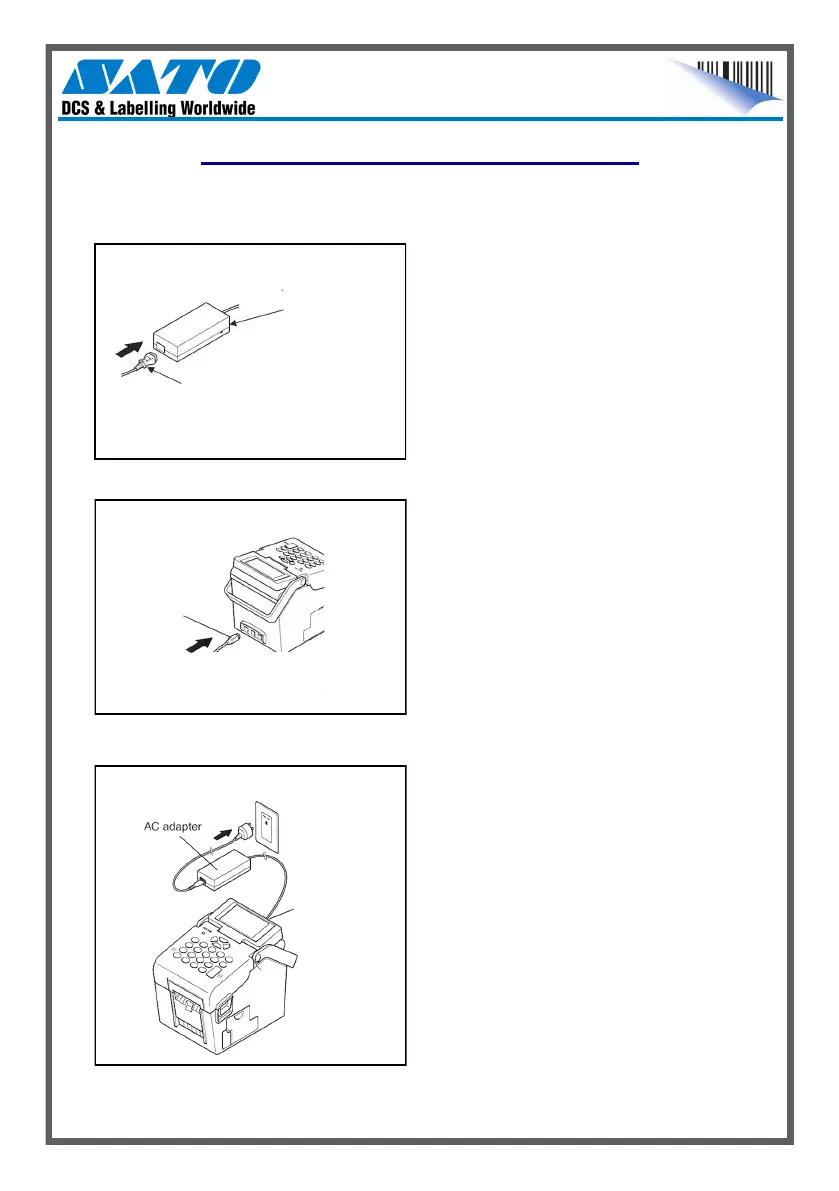 SATO
DCS & Labelling Worldwide

AC adapter