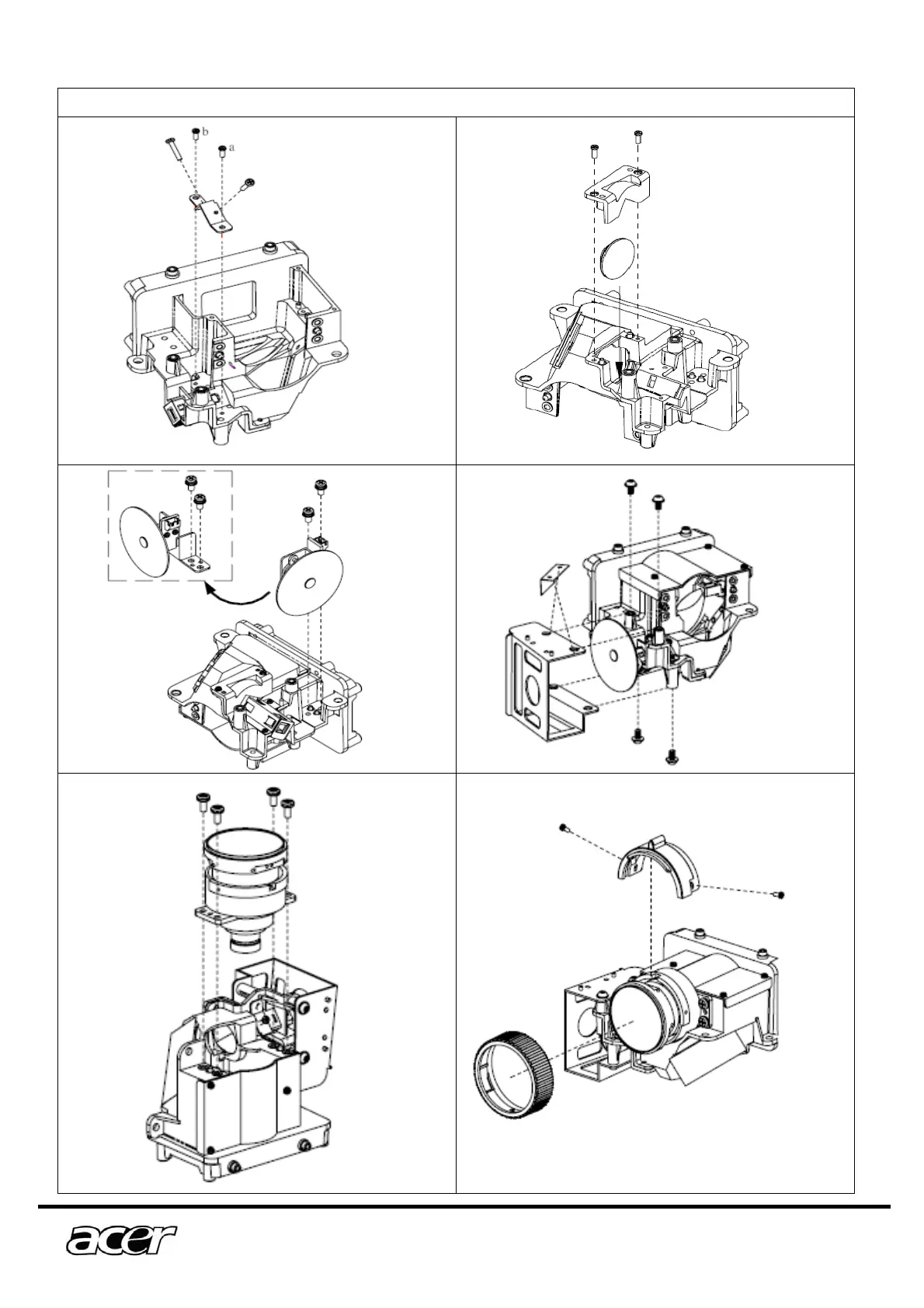 b

a

acer