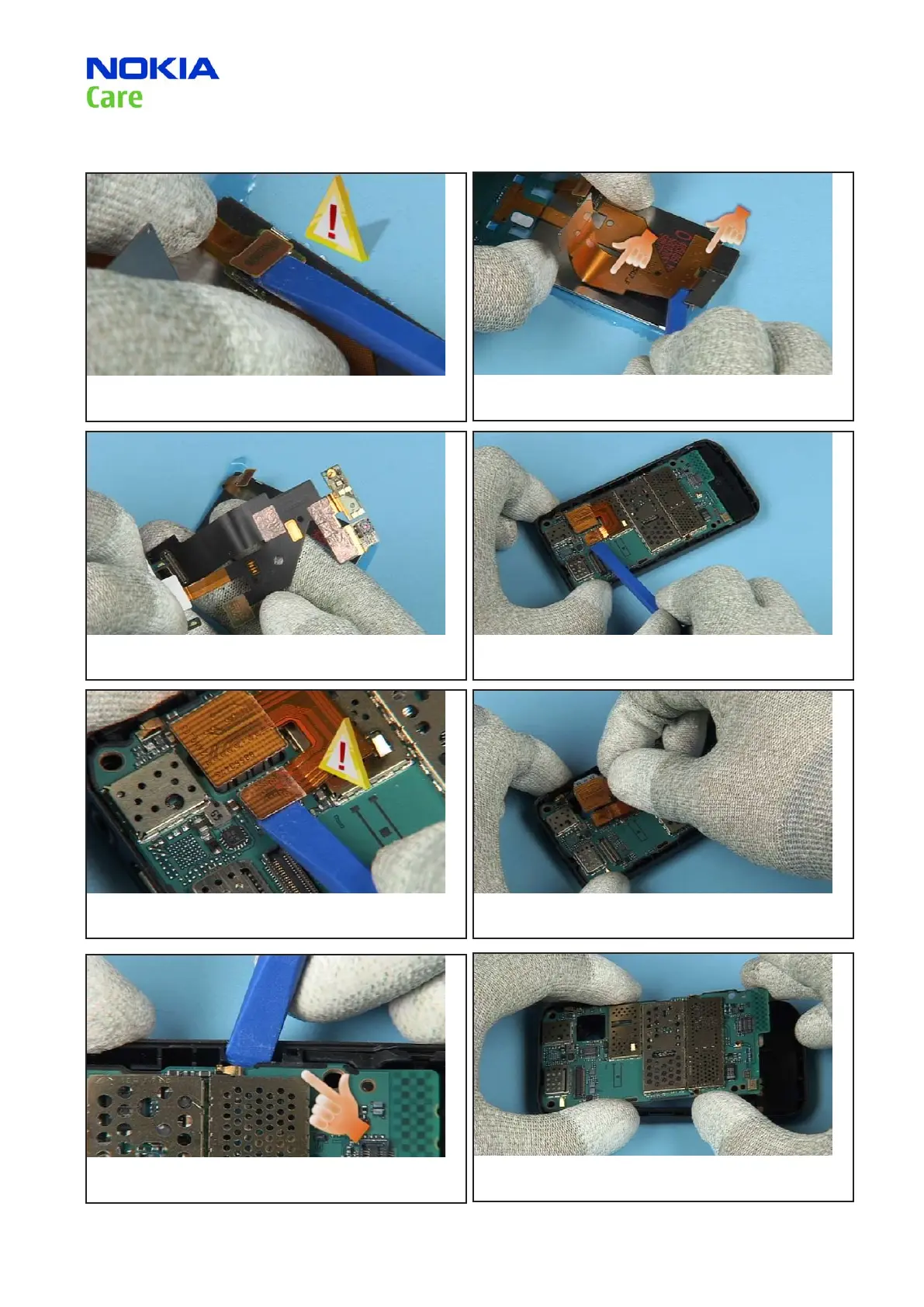 NOKIA
Care