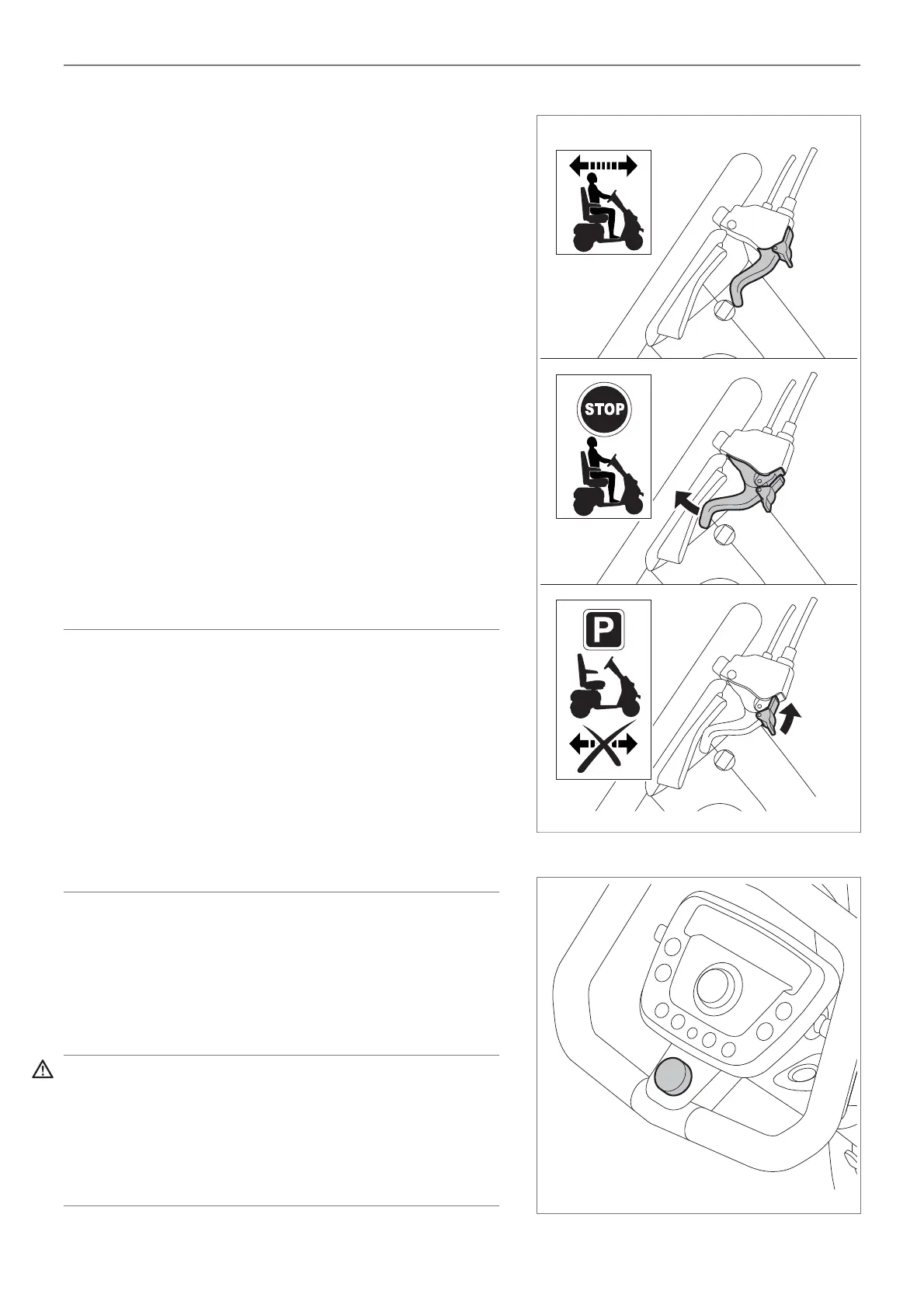 STOP

P