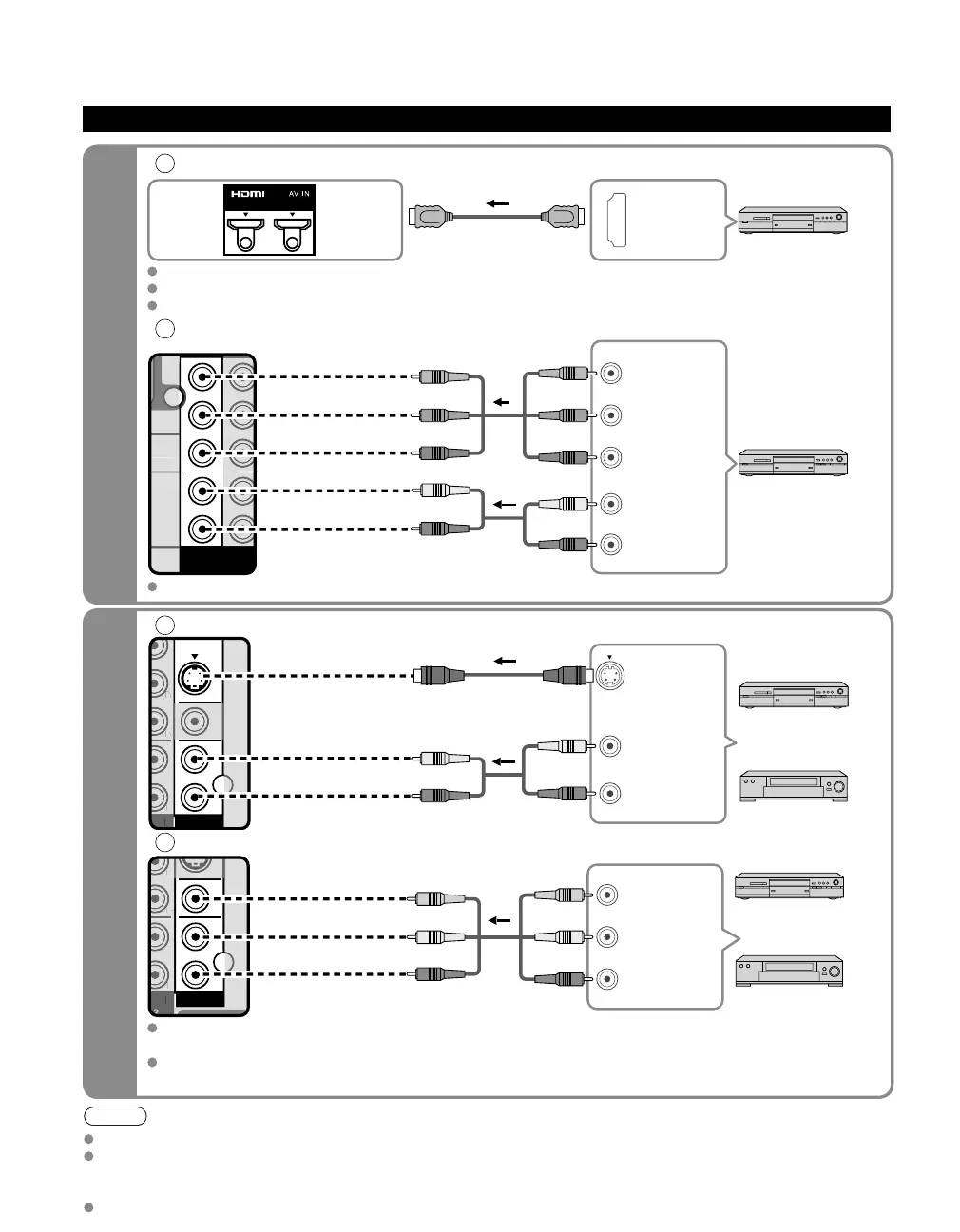 HDMI AV IN