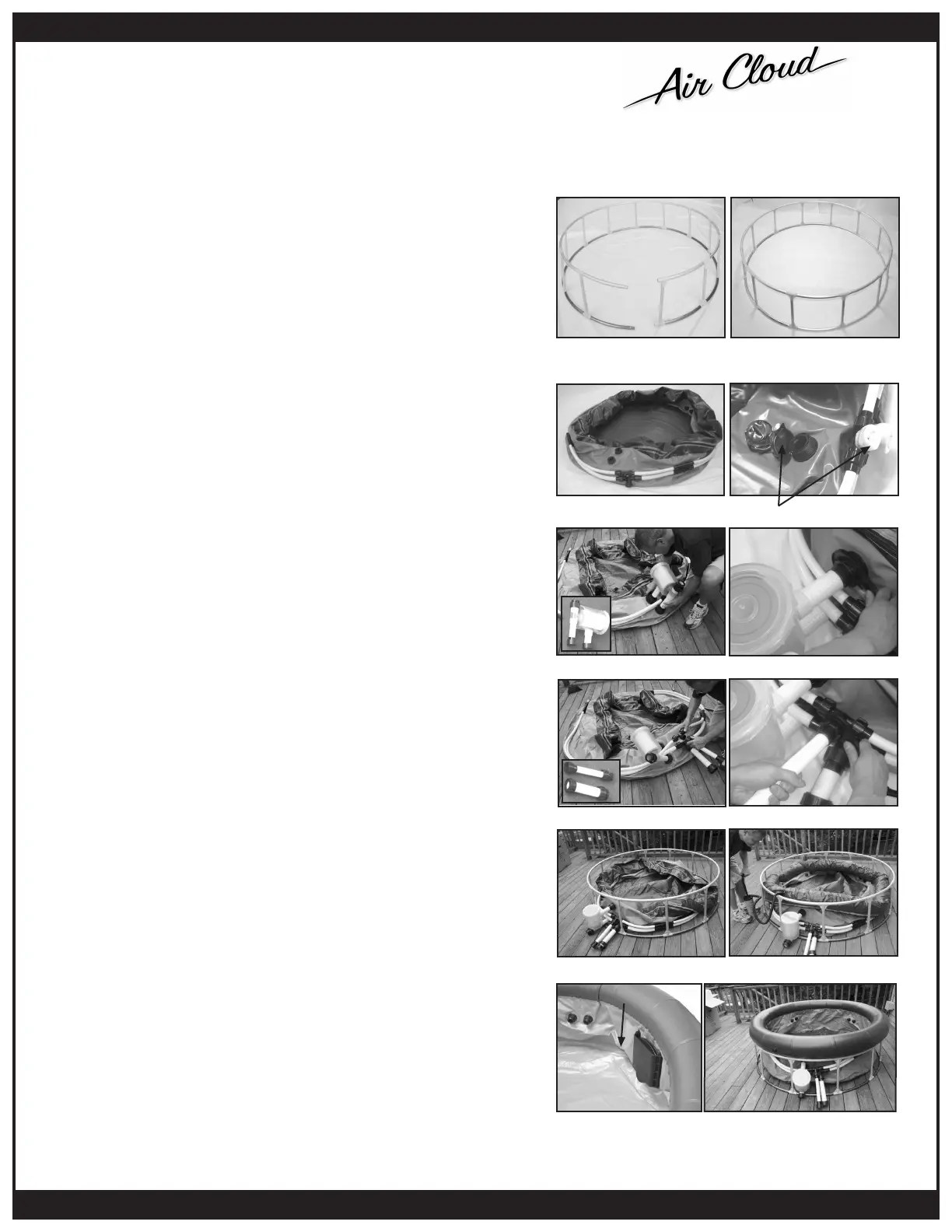 Air Cloud