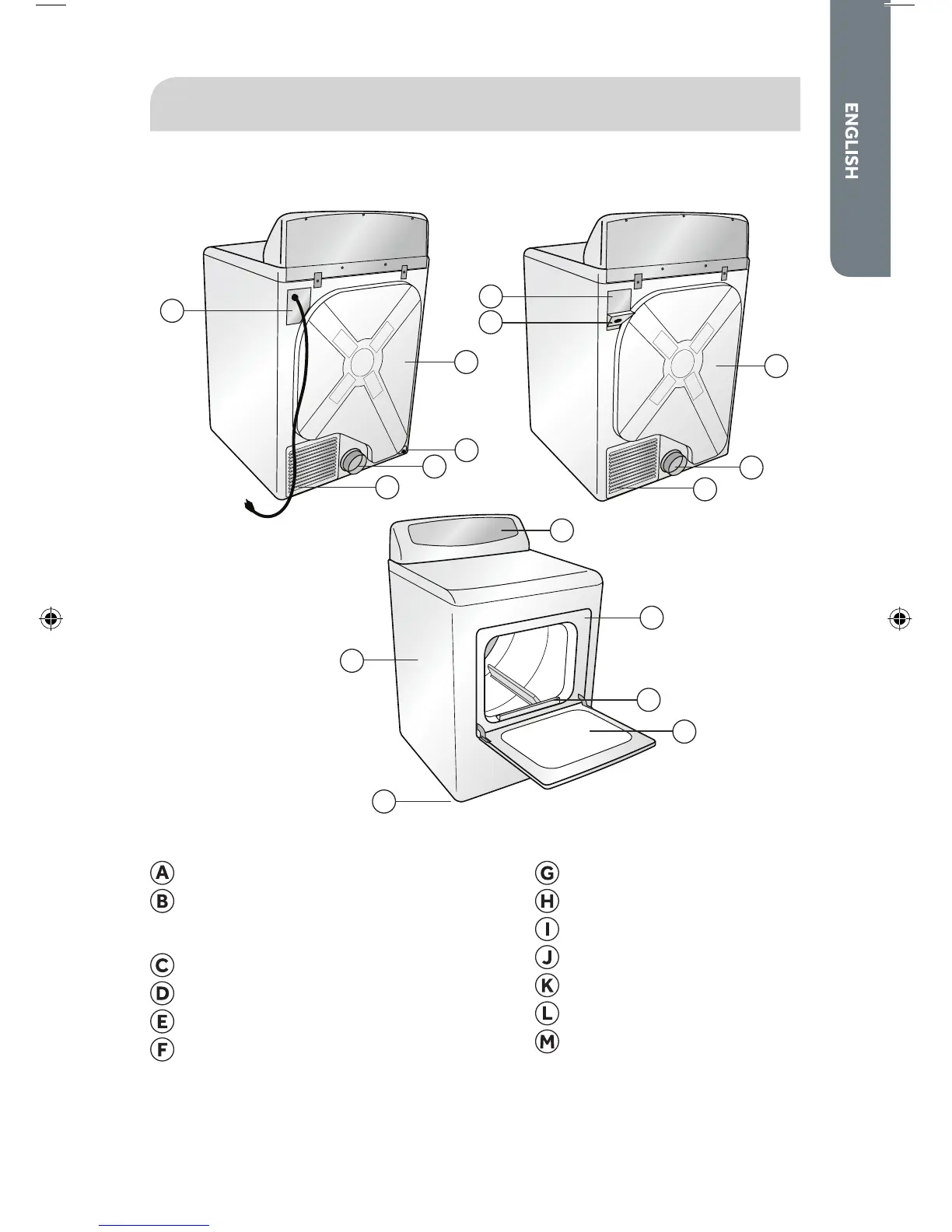 ENGLISH

A
B
C
D
E
F
G
H
I
J
K
L
M