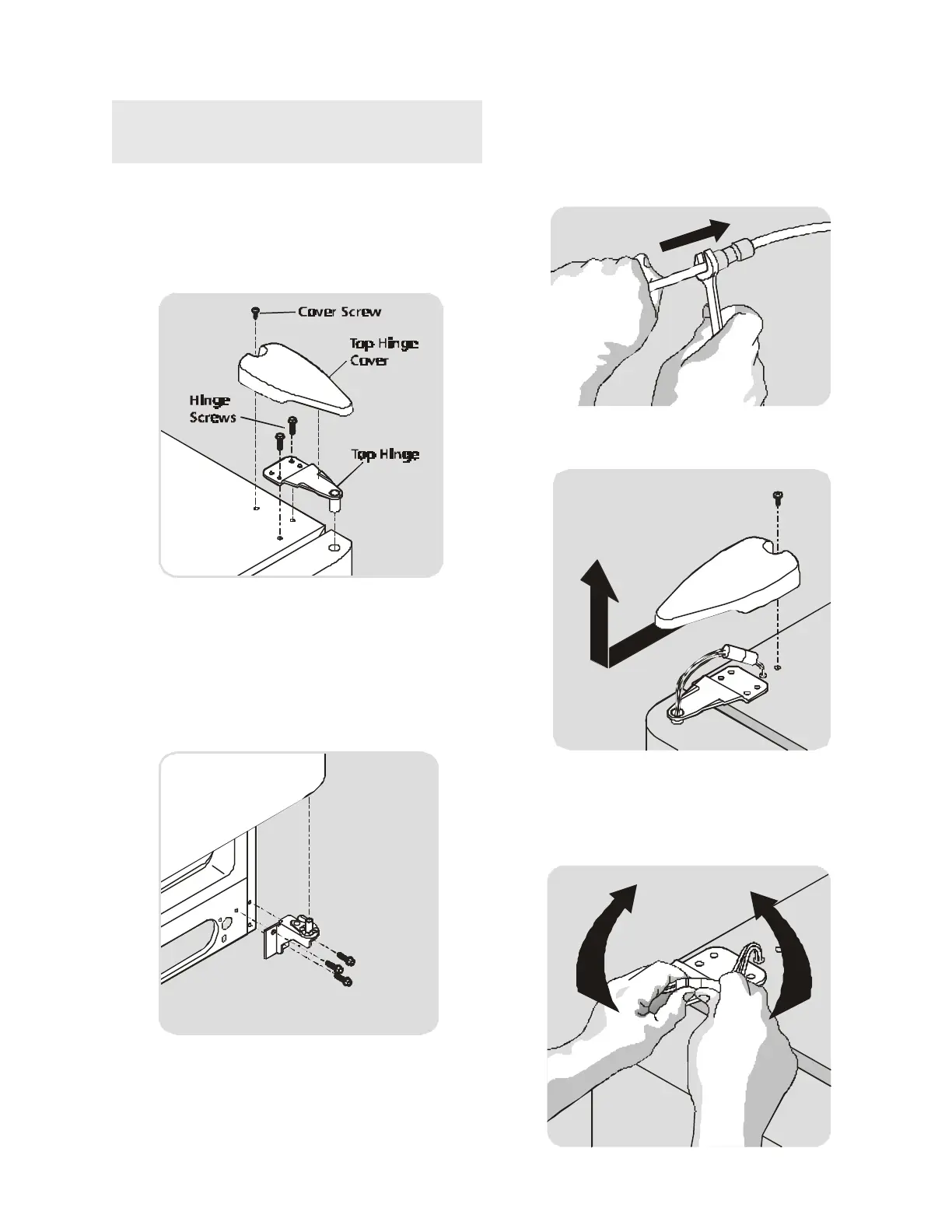 Cover Screw

Top Hinge Cover

Hinge Screws

Top Hinge