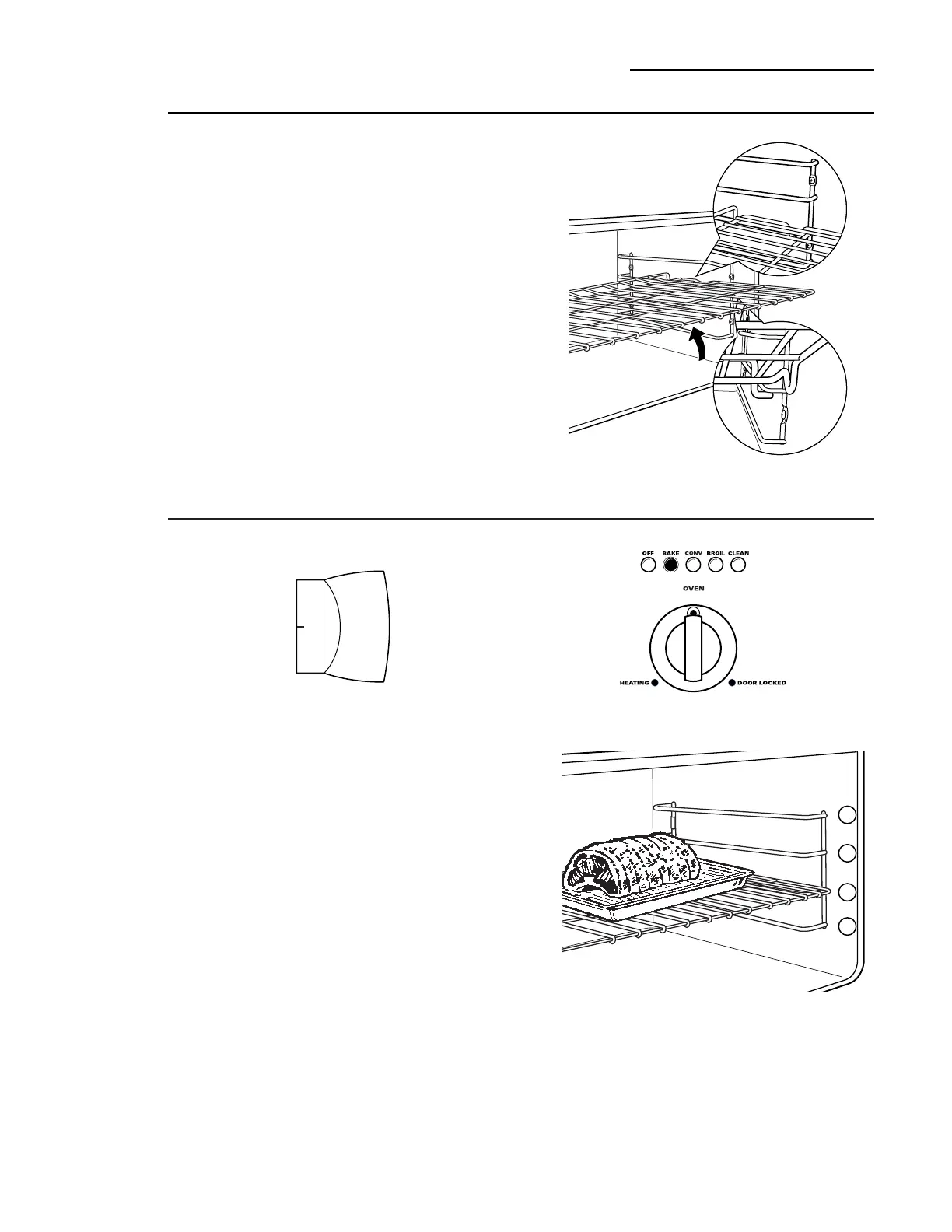 OFF BAKE CONV BROIL CLEAN

OVEN

HEATING

DOOR LOCKED