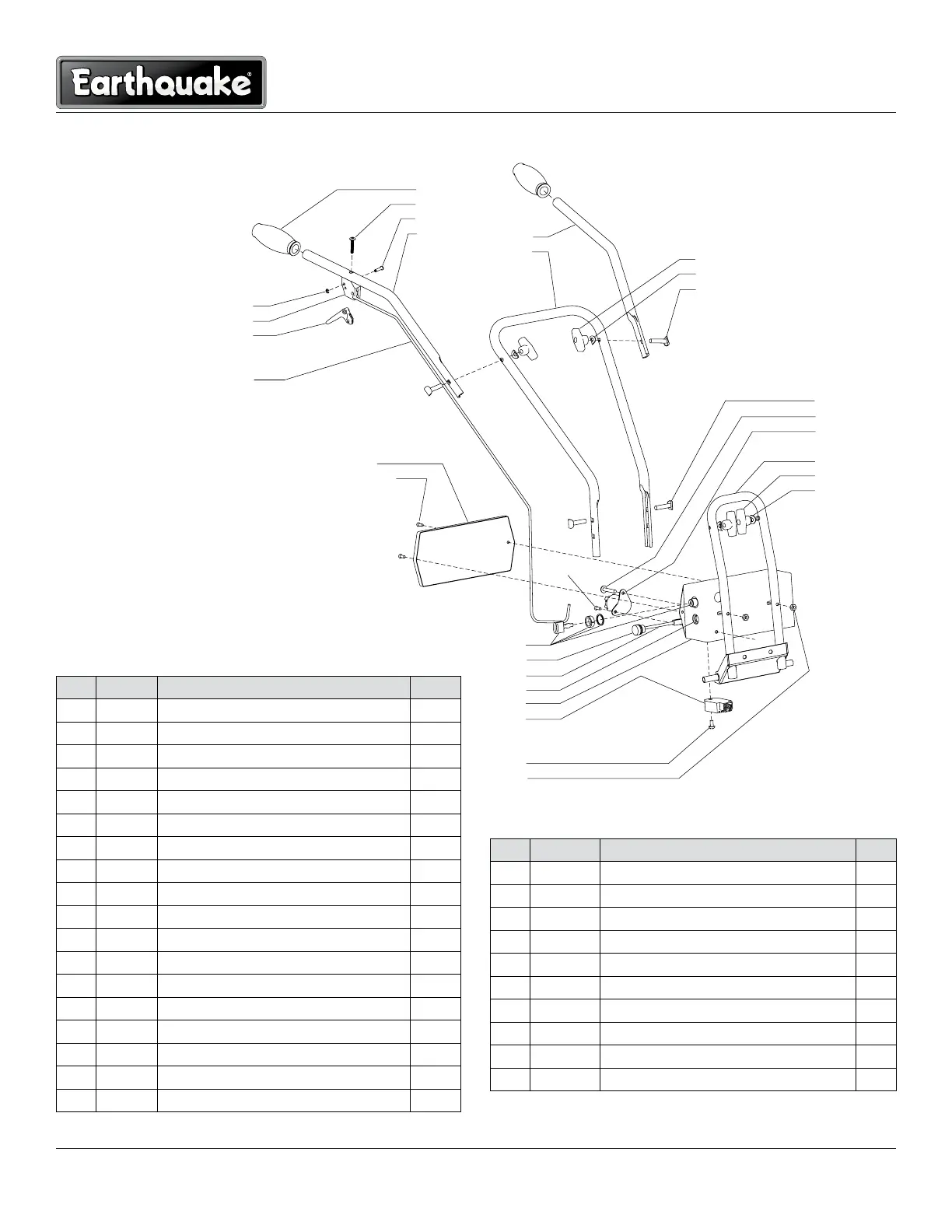 Earthquake®