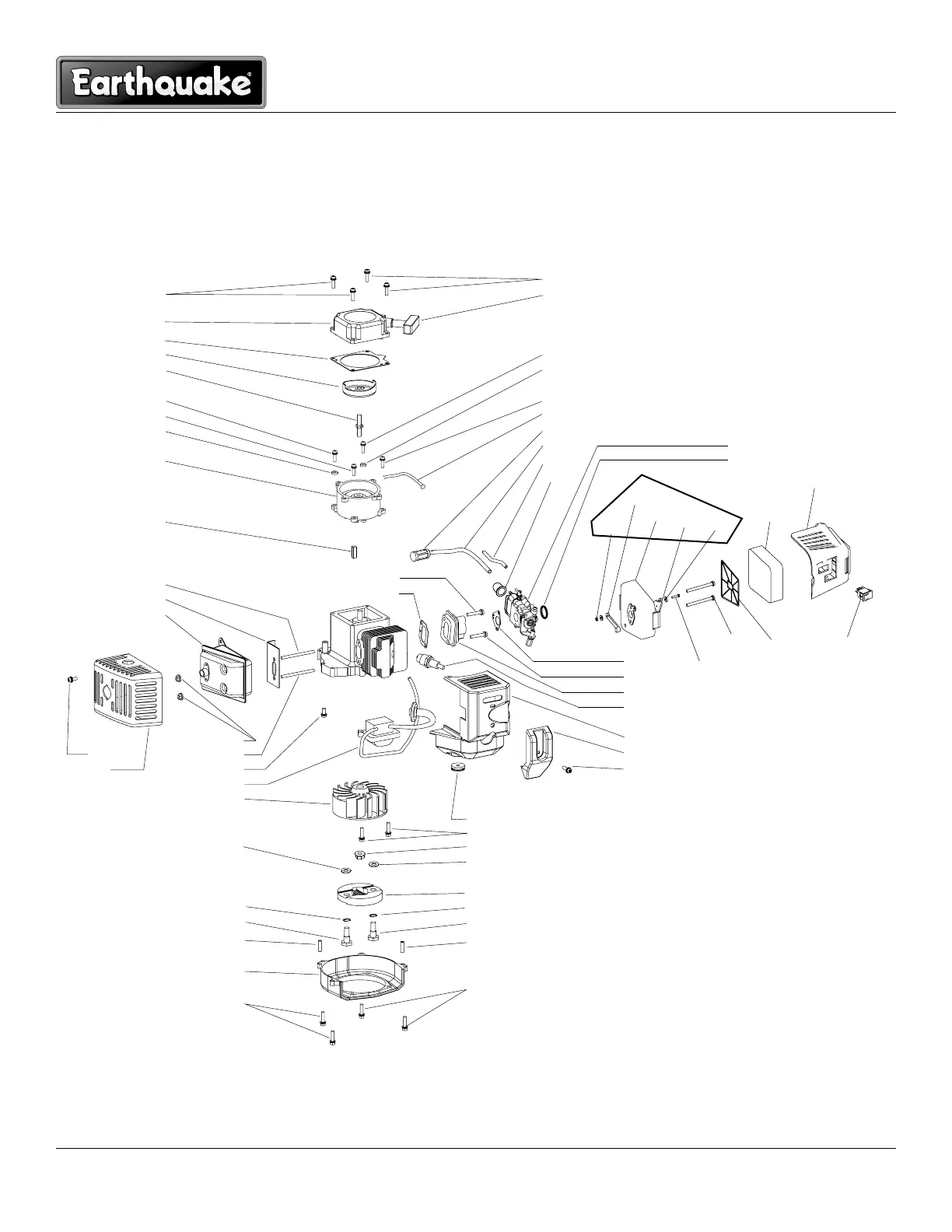 Earthquake®