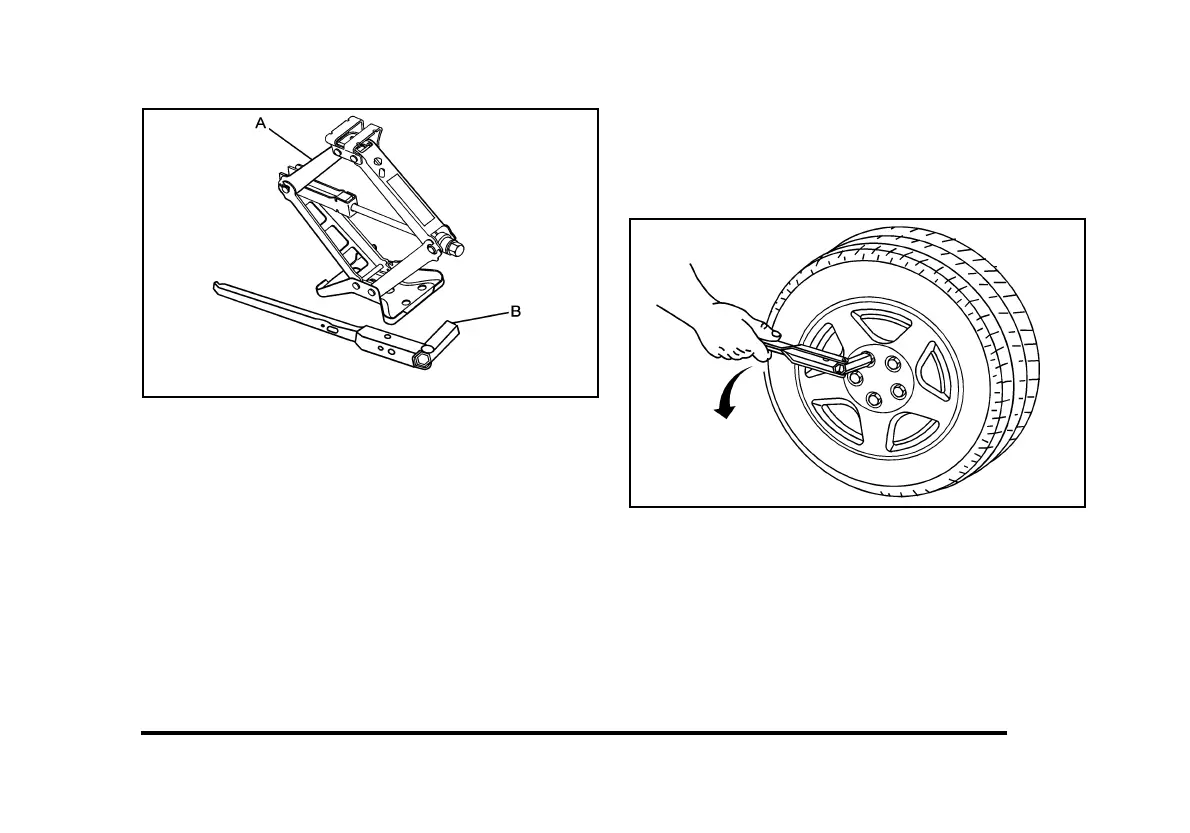 A

B