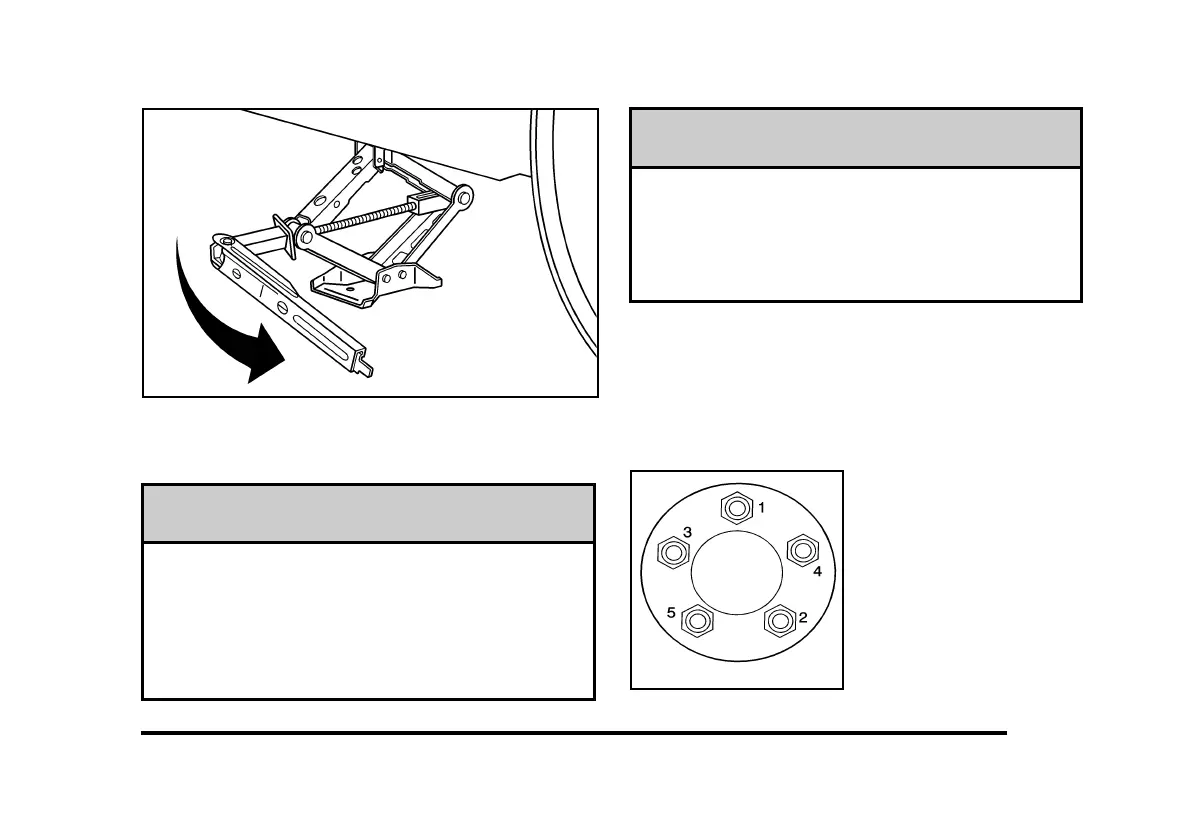 1

3

4

5

2