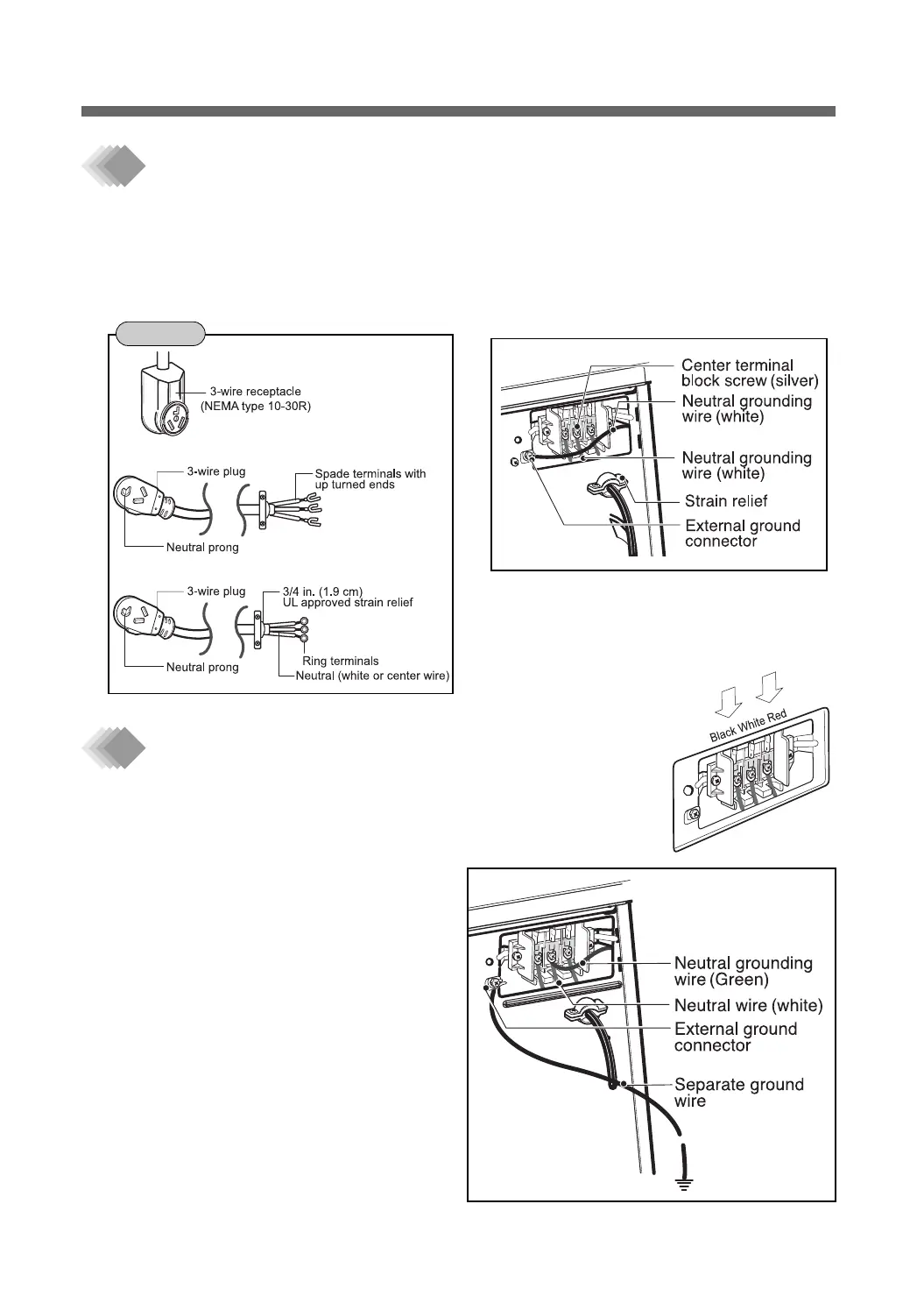 3-wire receptacle (NEMA type 10-30R)

3-wire plug

Spade terminals with up turned ends

Neutral prong

3-wire plug

3/4 in. (1.9 cm) UL approved strain relief

Ring terminals

Neutral prong

Neutral (white or center wire)

Center terminal block screw (silver)

Neutral grounding wire (white)

Neutral grounding wire (white)

Strain relief

External ground connector

Black White Red

Neutral grounding wire (Green)

Neutral wire (white)

External ground connector

Separate ground wire