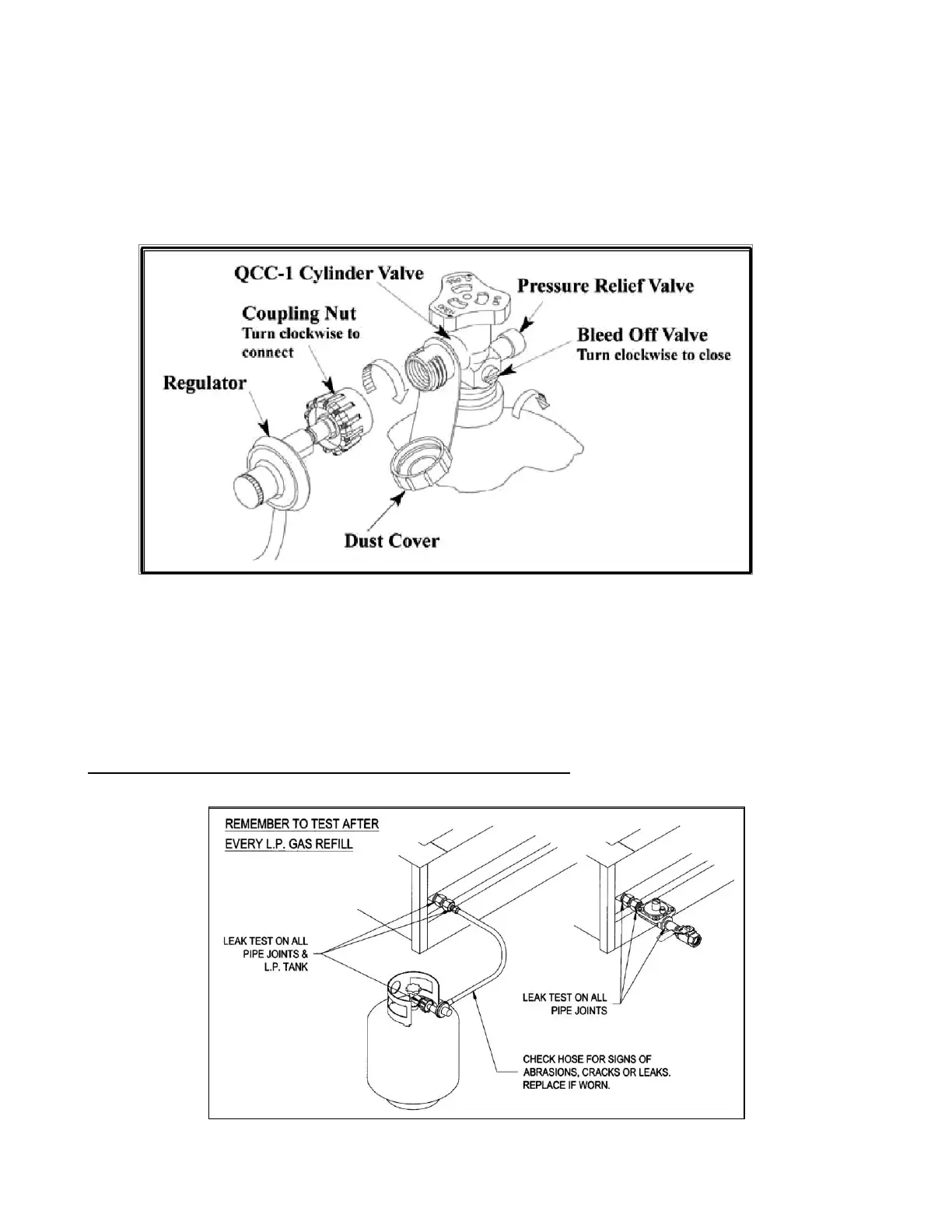 QCC-1 Cylinder Valve

Pressure Relief Valve

Coupling Nut
Turn clockwise to connect

Bleed Off Valve
Turn clockwise to close

Regulator

Dust Cover

REMEMBER TO TEST AFTER EVERY L.P. GAS REFILL

LEAK TEST ON ALL PIPE JOINTS & L.P. TANK

LEAK TEST ON ALL PIPE JOINTS

CHECK HOSE FOR SIGNS OF ABRASIONS, CRACKS OR LEAKS. REPLACE IF WORN.