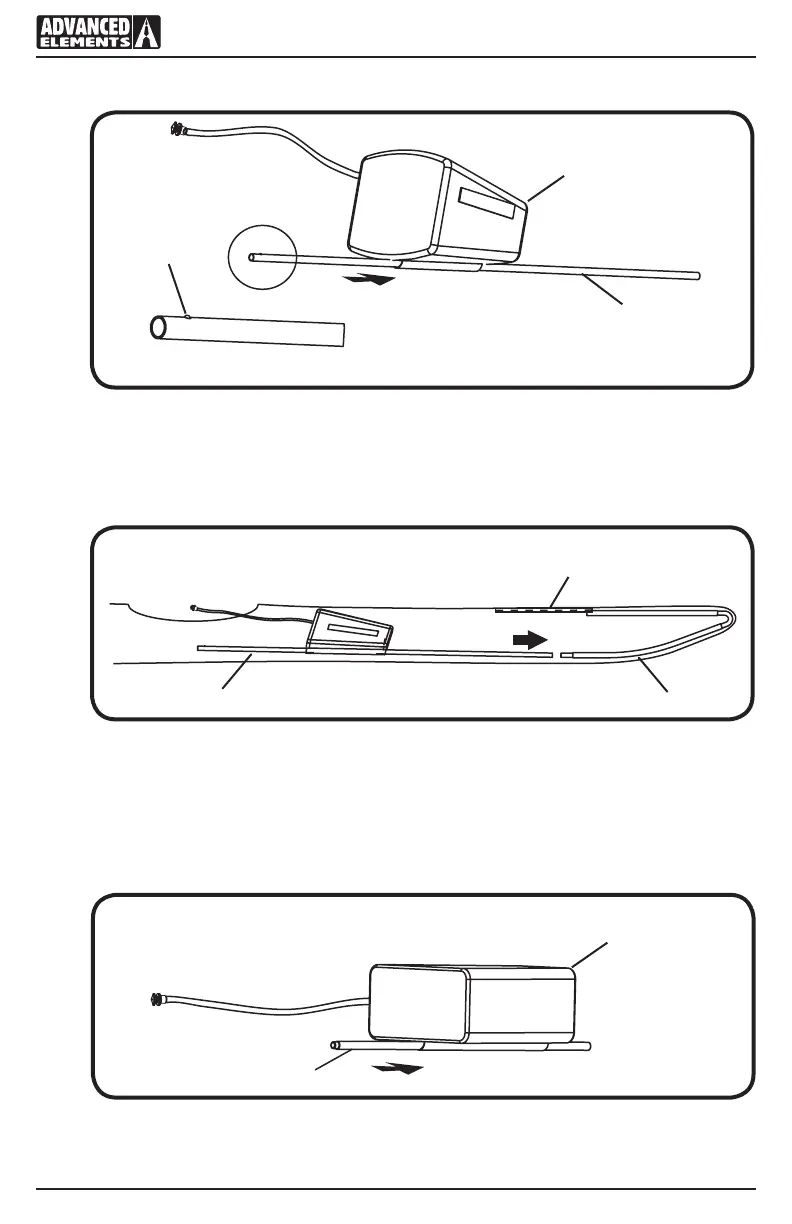 ADVANCED ELEMENTS