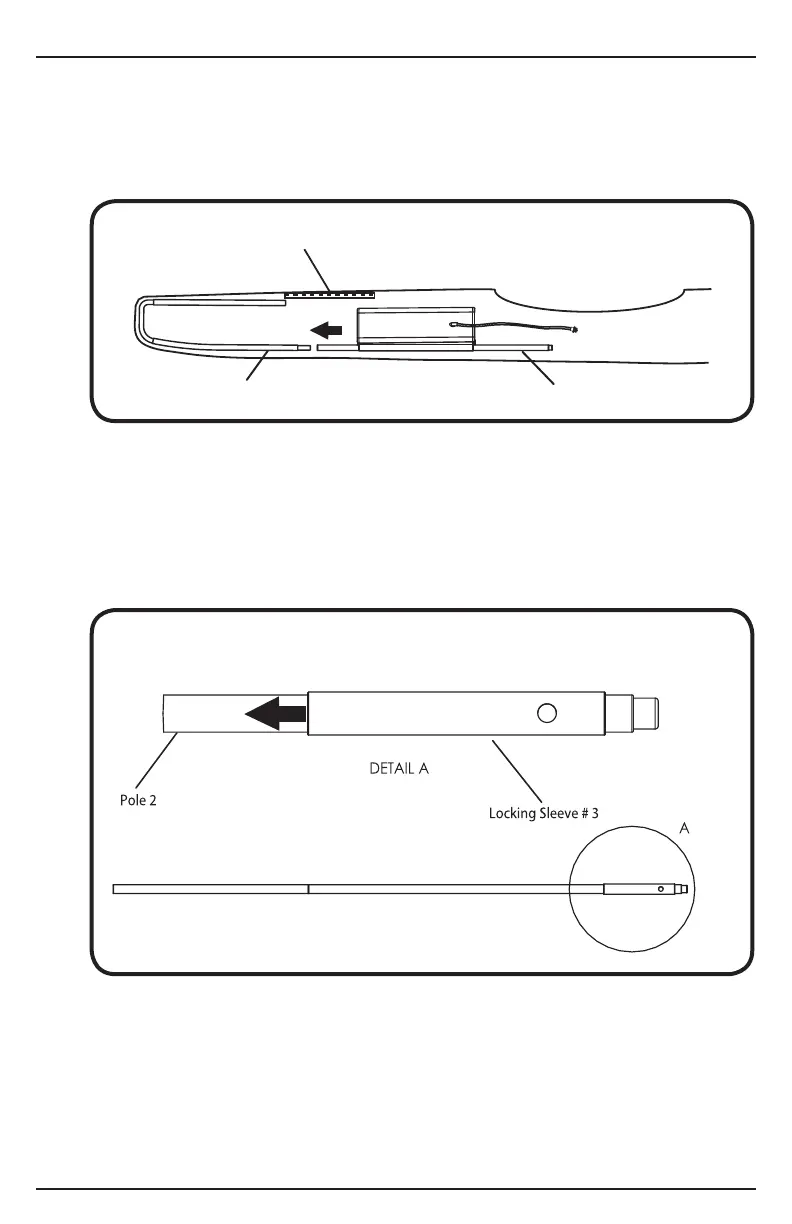 DETAIL A

Pole 2

Locking Sleeve # 3

A