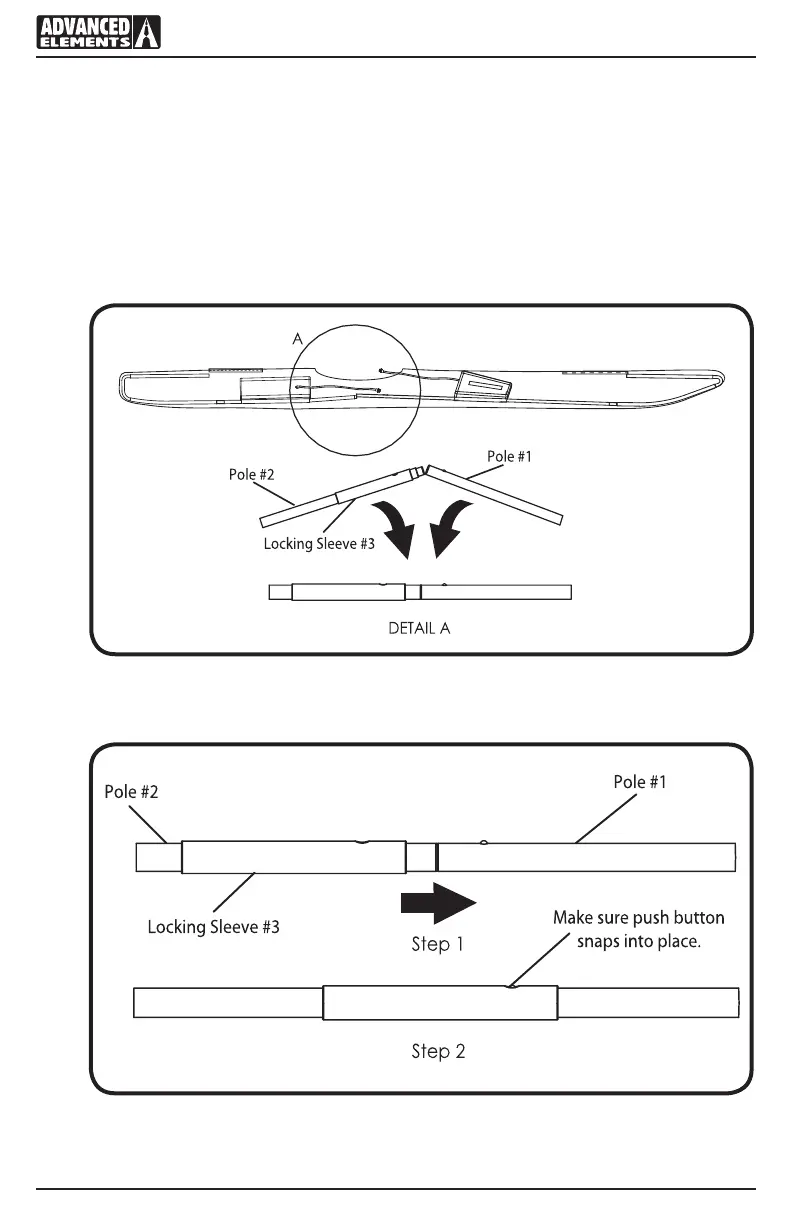 ADVANCED ELEMENTS

A

Pole #2

Pole #1

Locking Sleeve #3

DETAIL A

Pole #2

Pole #1

Locking Sleeve #3

Step 1

Make sure push button snaps into place.

Step 2