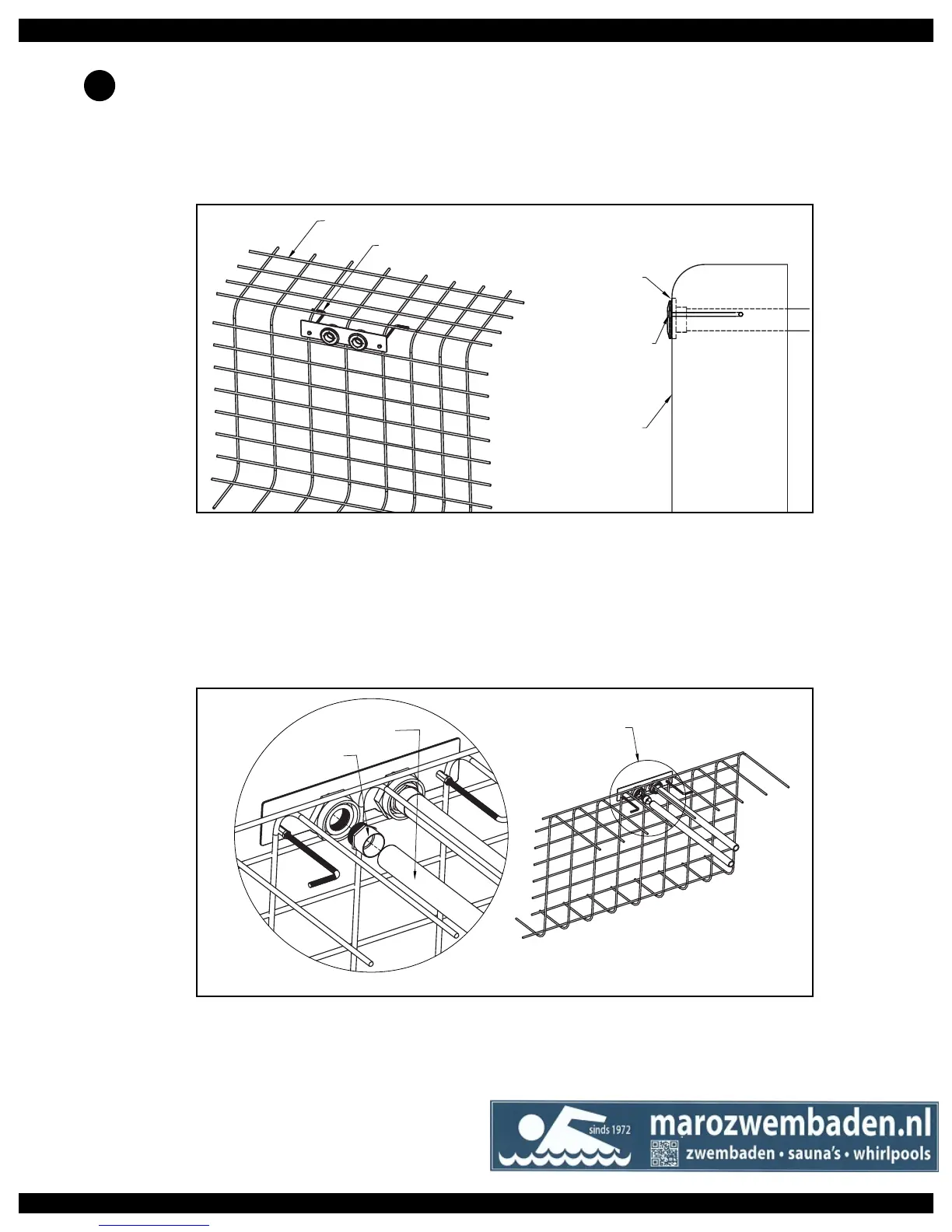 sinds 1972 marozwembaden.nl
zwembaden • sauna's • whirlpools