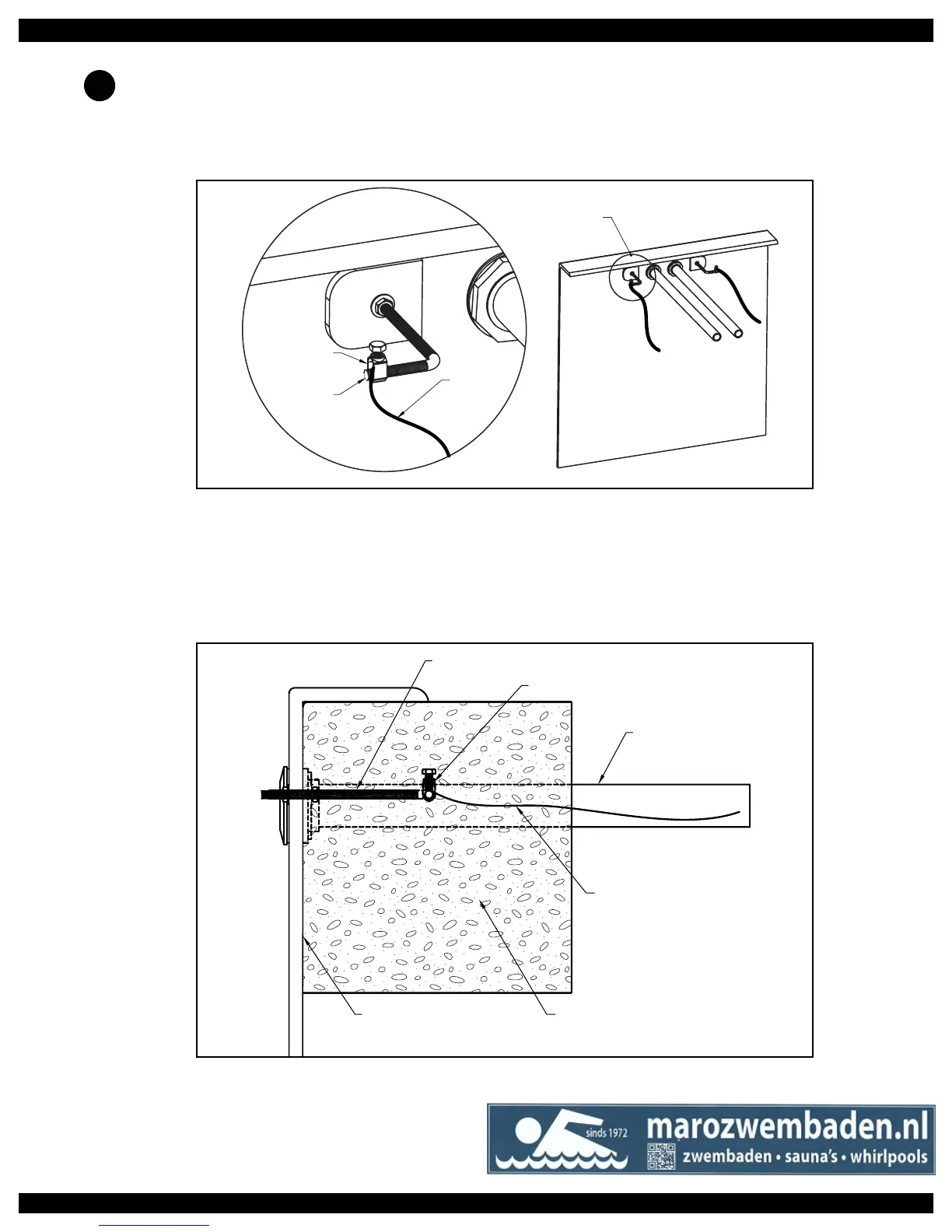 sinds 1972
marozwembaden.nl
zwembaden • sauna's • whirlpools