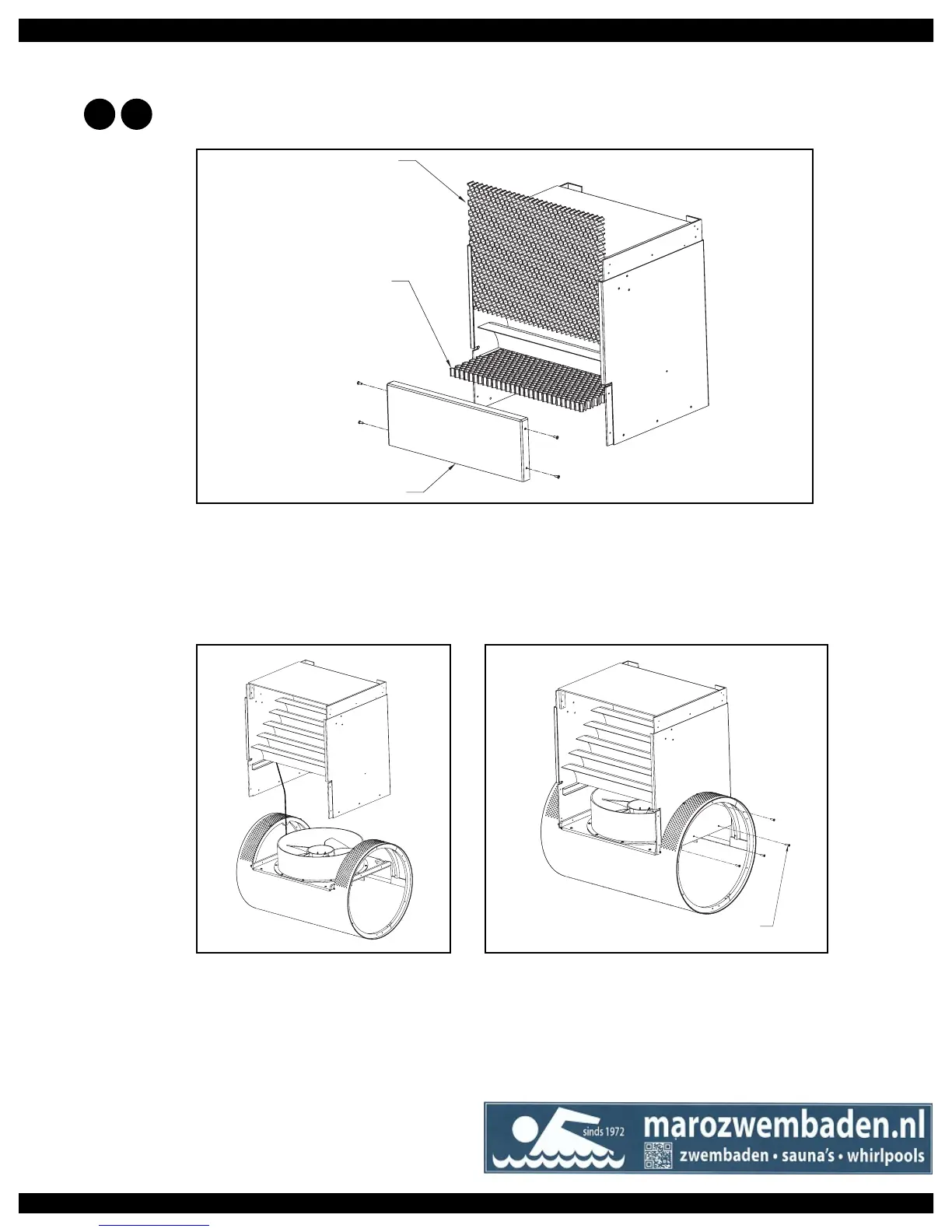 sinds 1972 marozwembaden.nl
zwembaden • sauna's • whirlpools