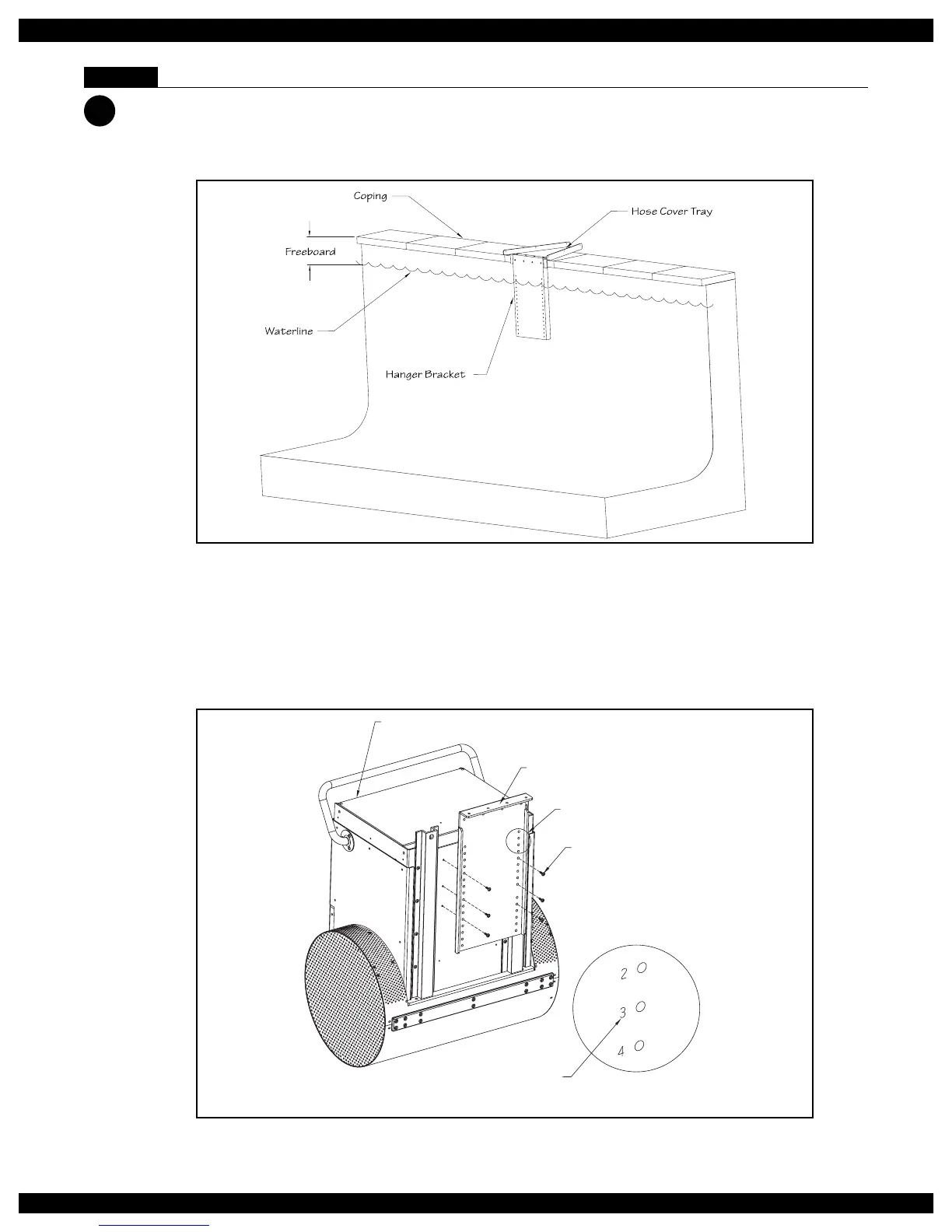 Coping

Hose Cover Tray

Freeboard

Waterline

Hanger Bracket

2

3

4