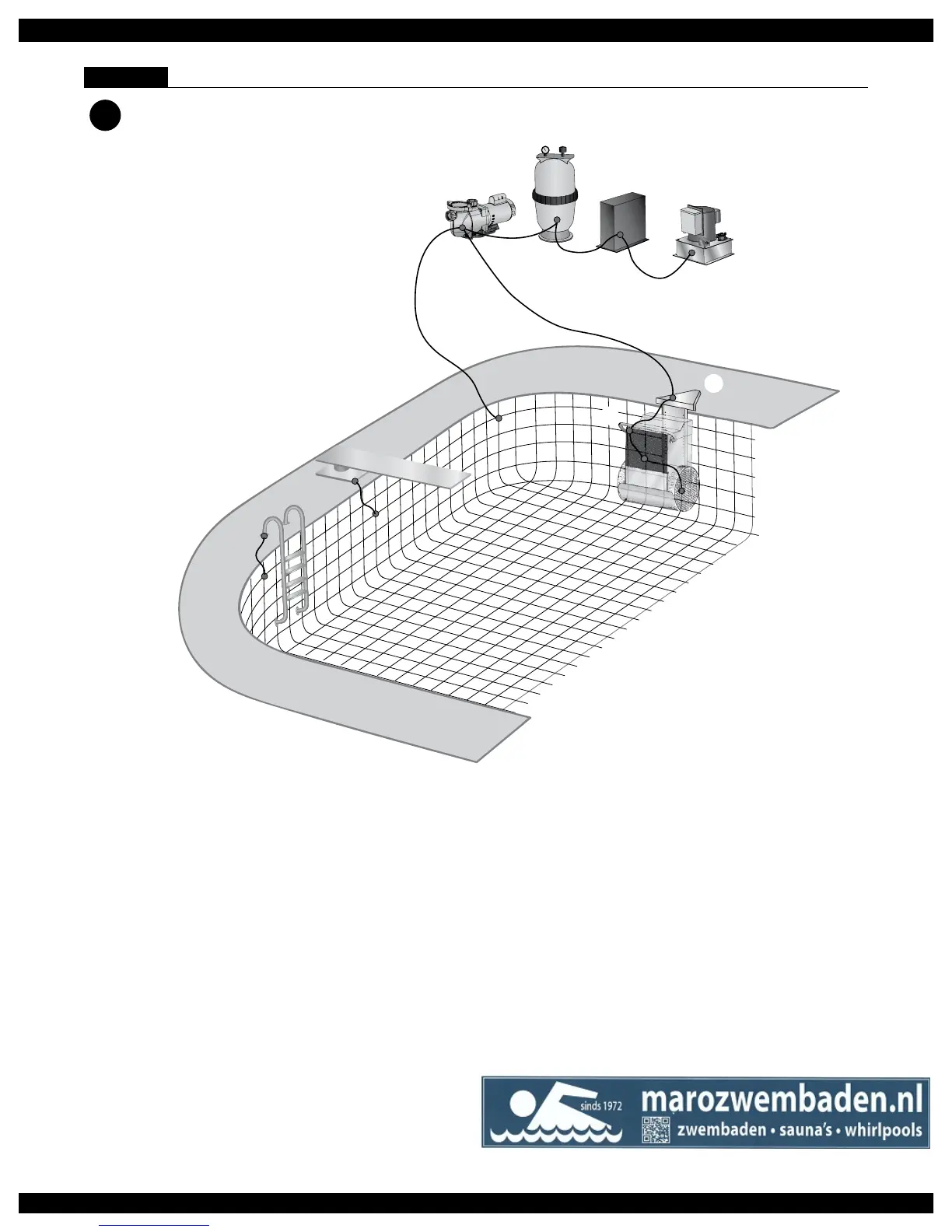 sinds 1972
marozwembaden.nl
zwembaden • sauna's • whirlpools