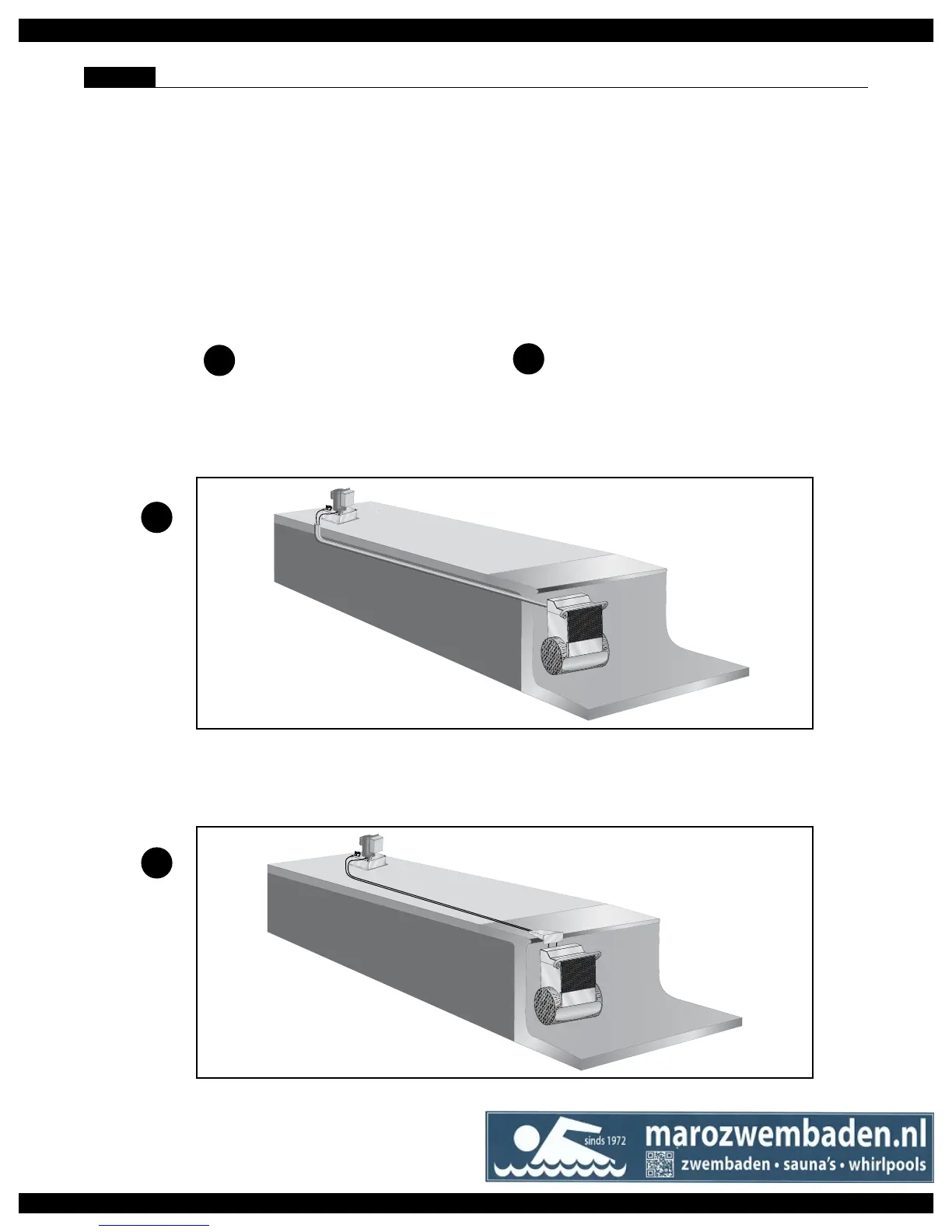 sinds 1972
marozwembaden.nl
zwembaden • sauna's • whirlpools