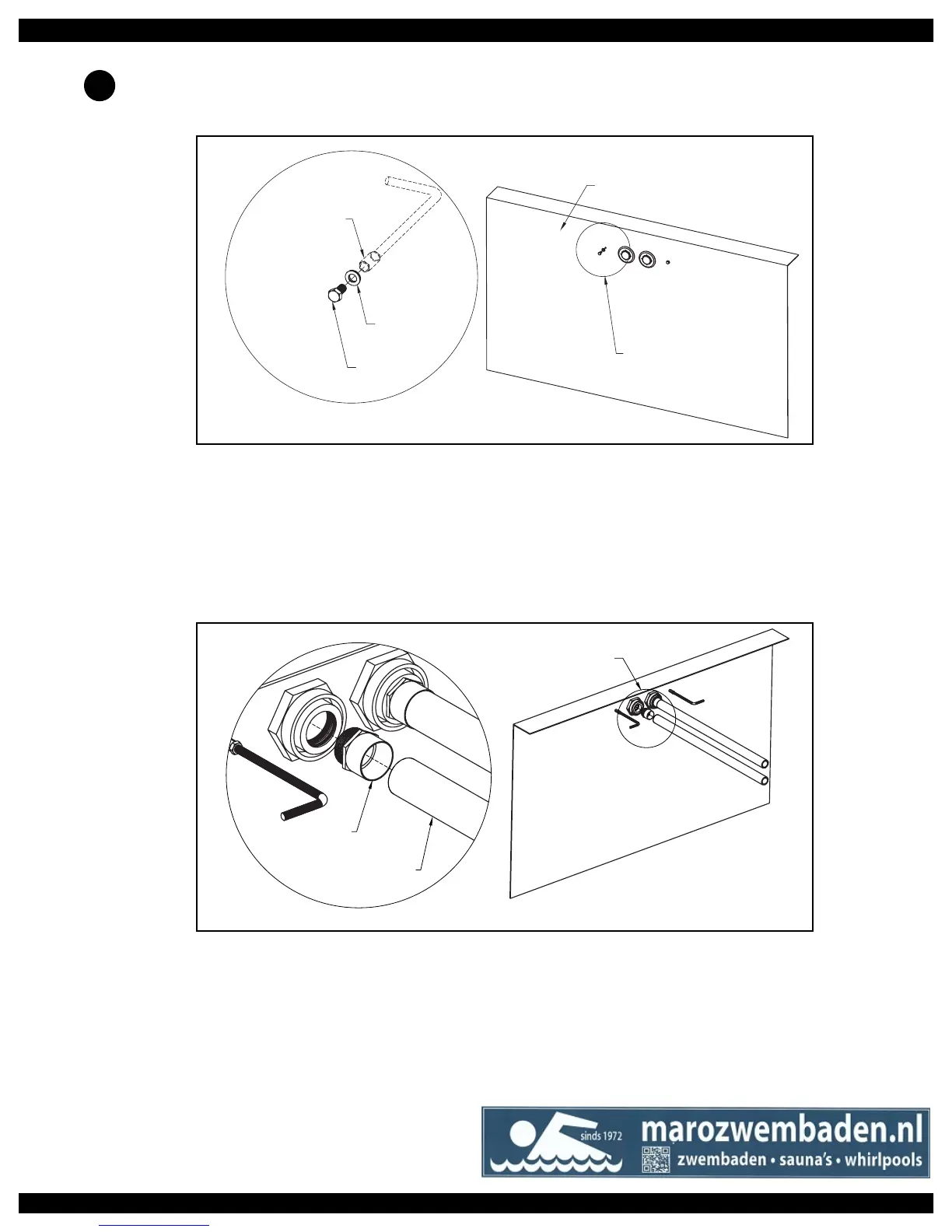 sinds 1972
marozwembaden.nl
zwembaden • sauna's • whirlpools