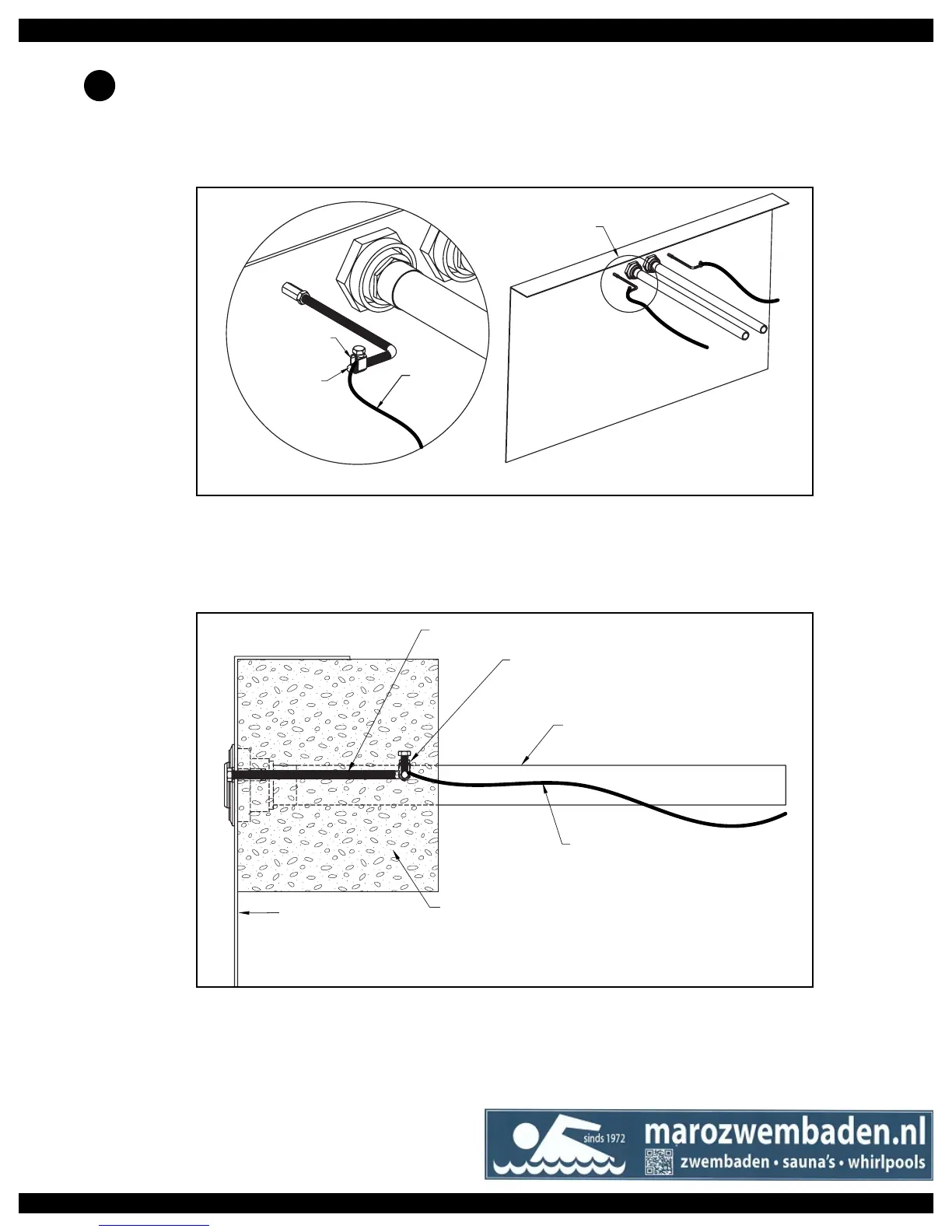 sinds 1972
marozwembaden.nl
zwembaden • sauna's • whirlpools