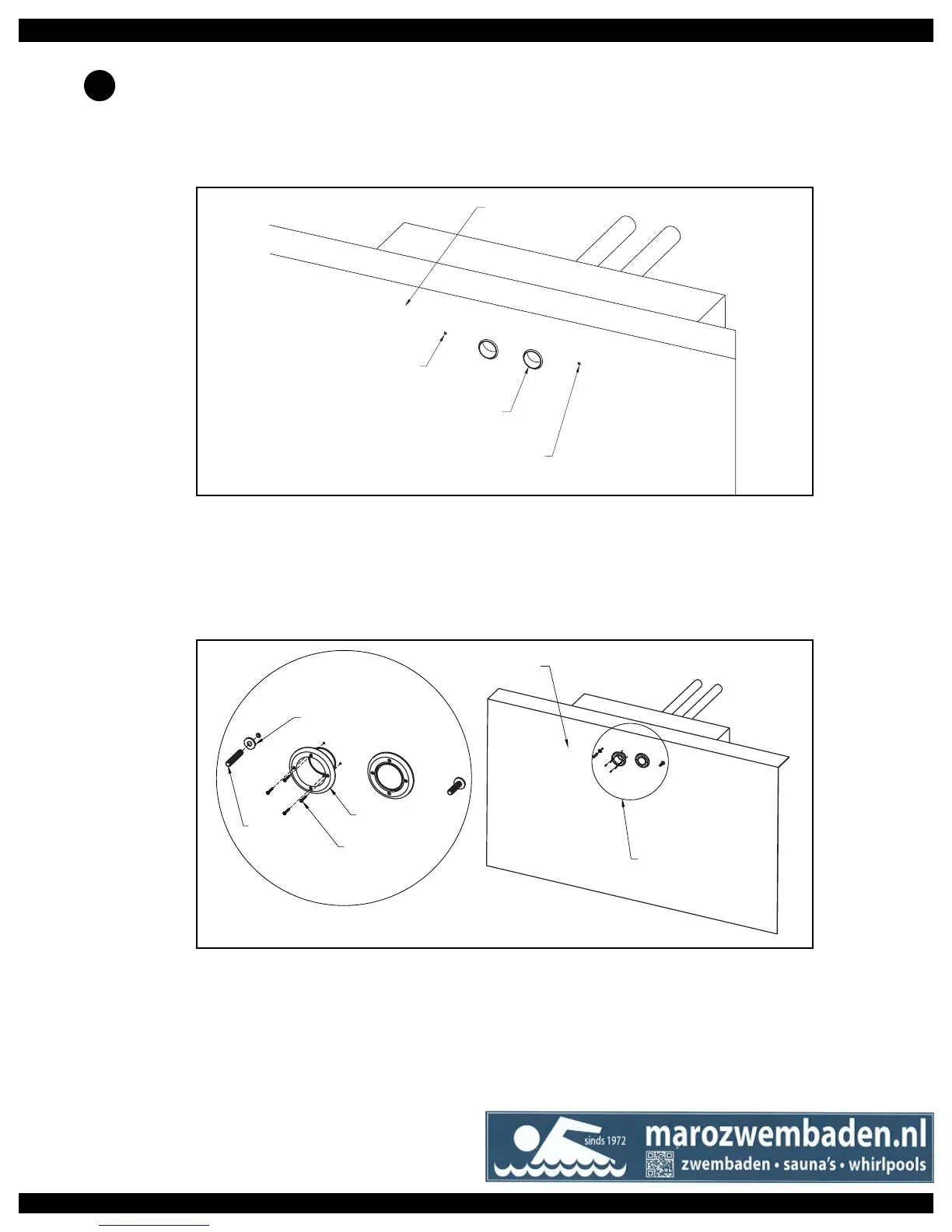 sinds 1972 marozwembaden.nl
zwembaden • sauna's • whirlpools