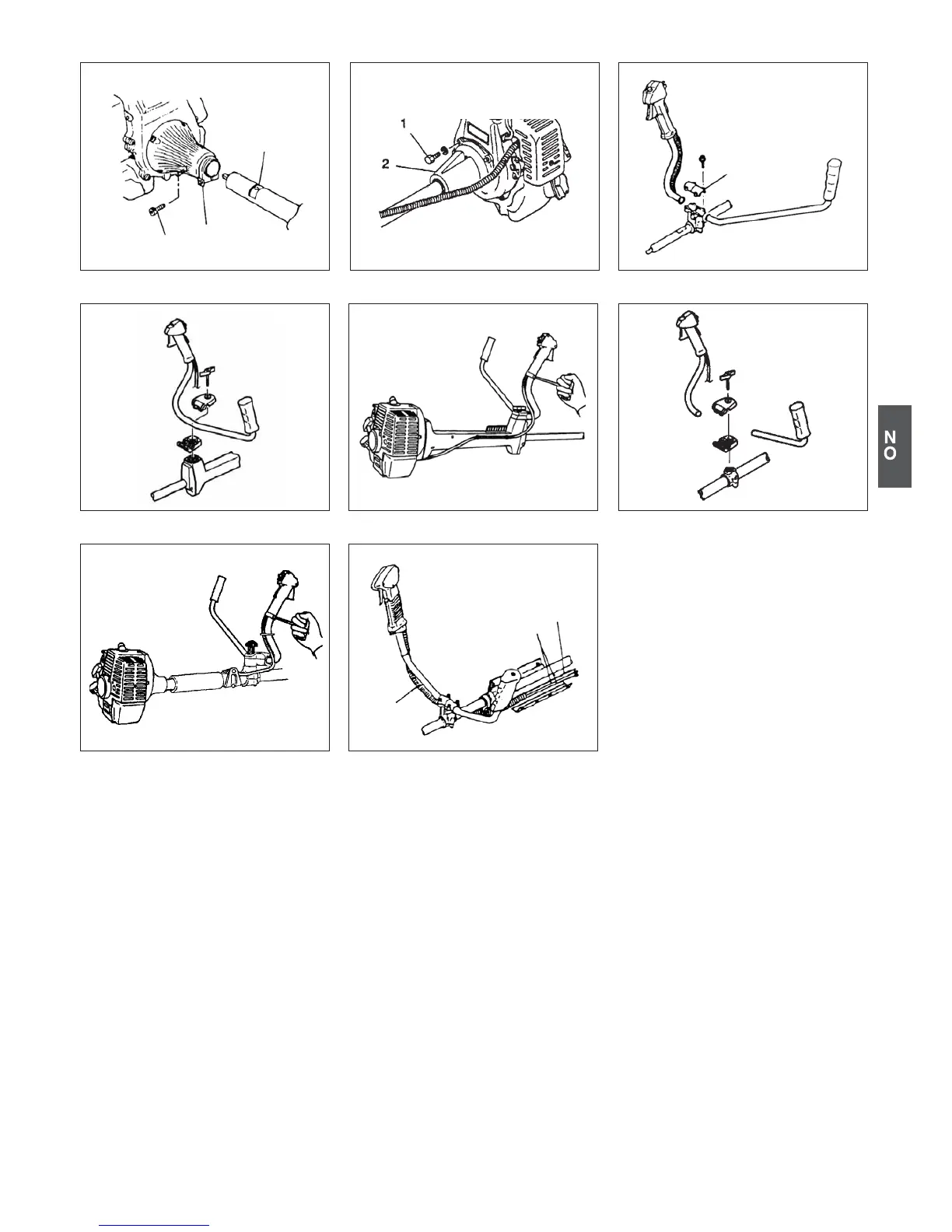 1
2

NO