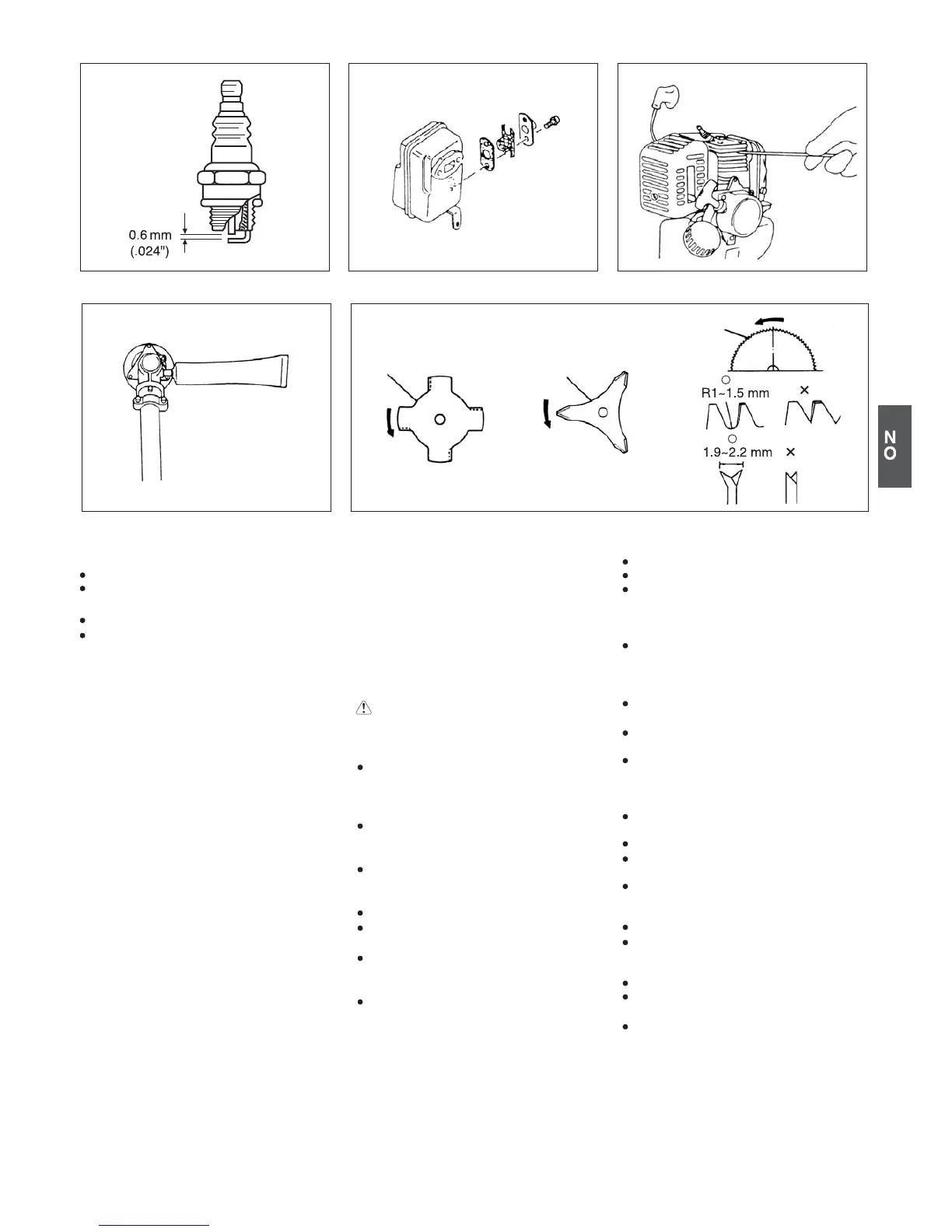 0.6 mm
(.024")

R1~1.5 mm
1.9~2.2 mm

NO