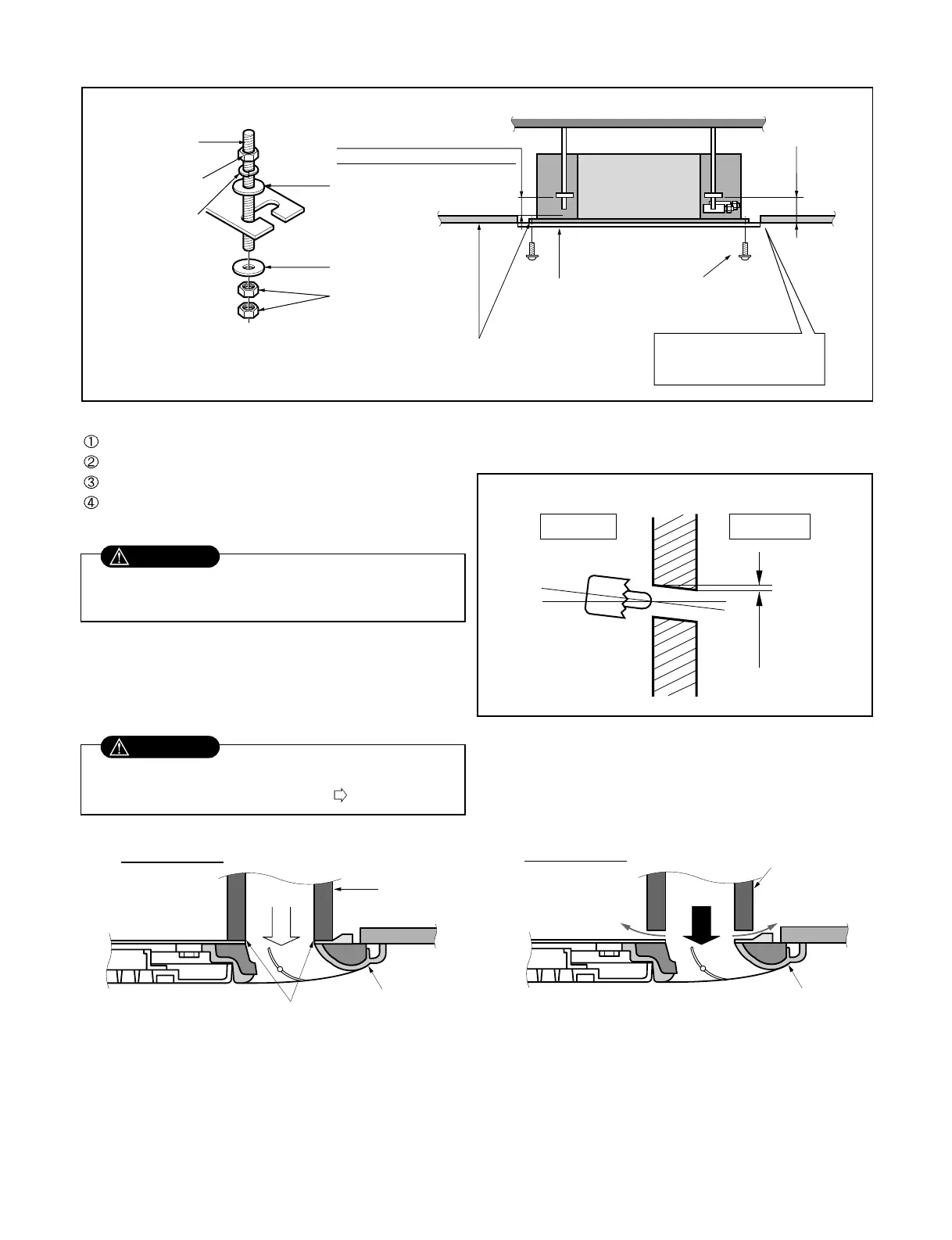 ①
②
③
④