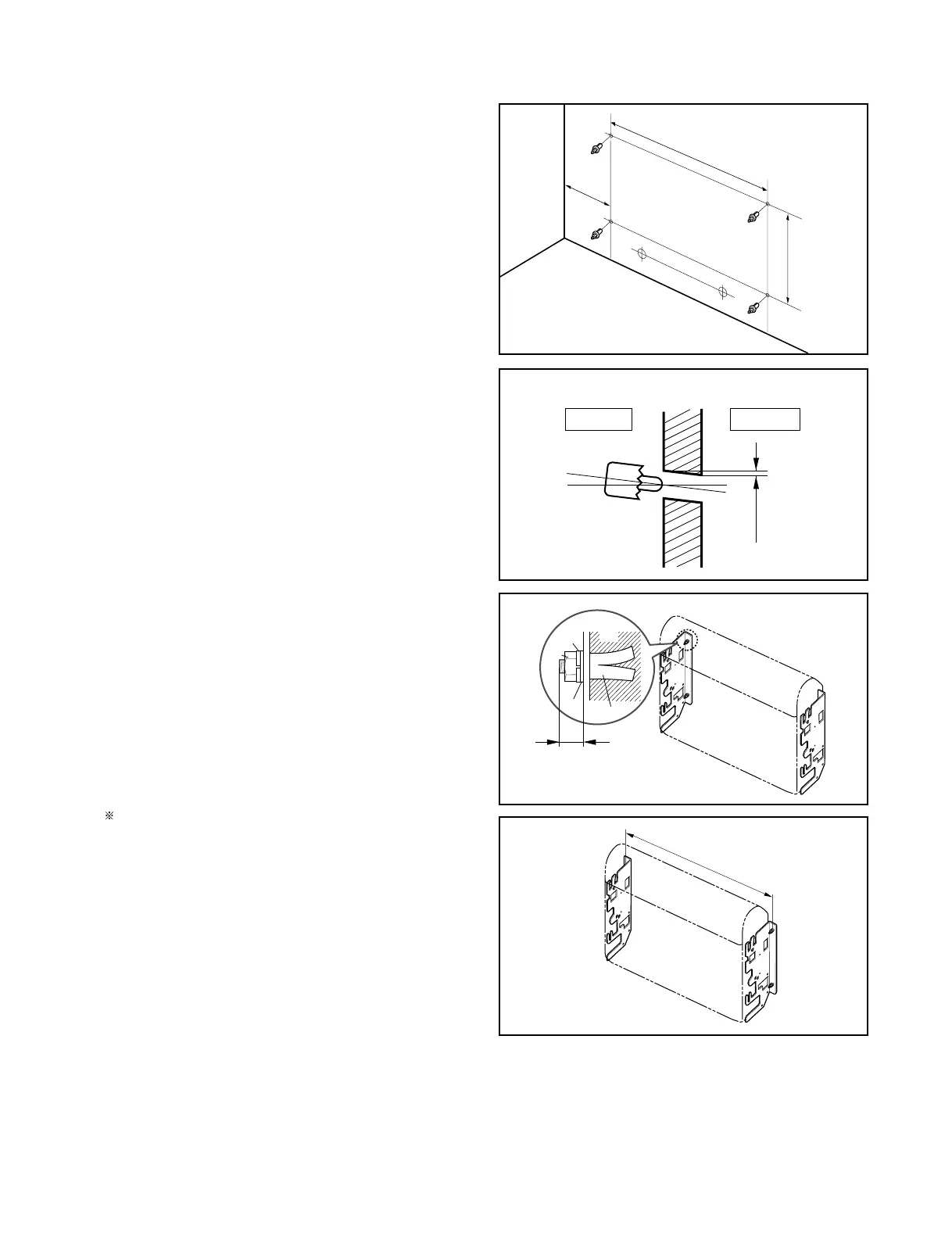 ※