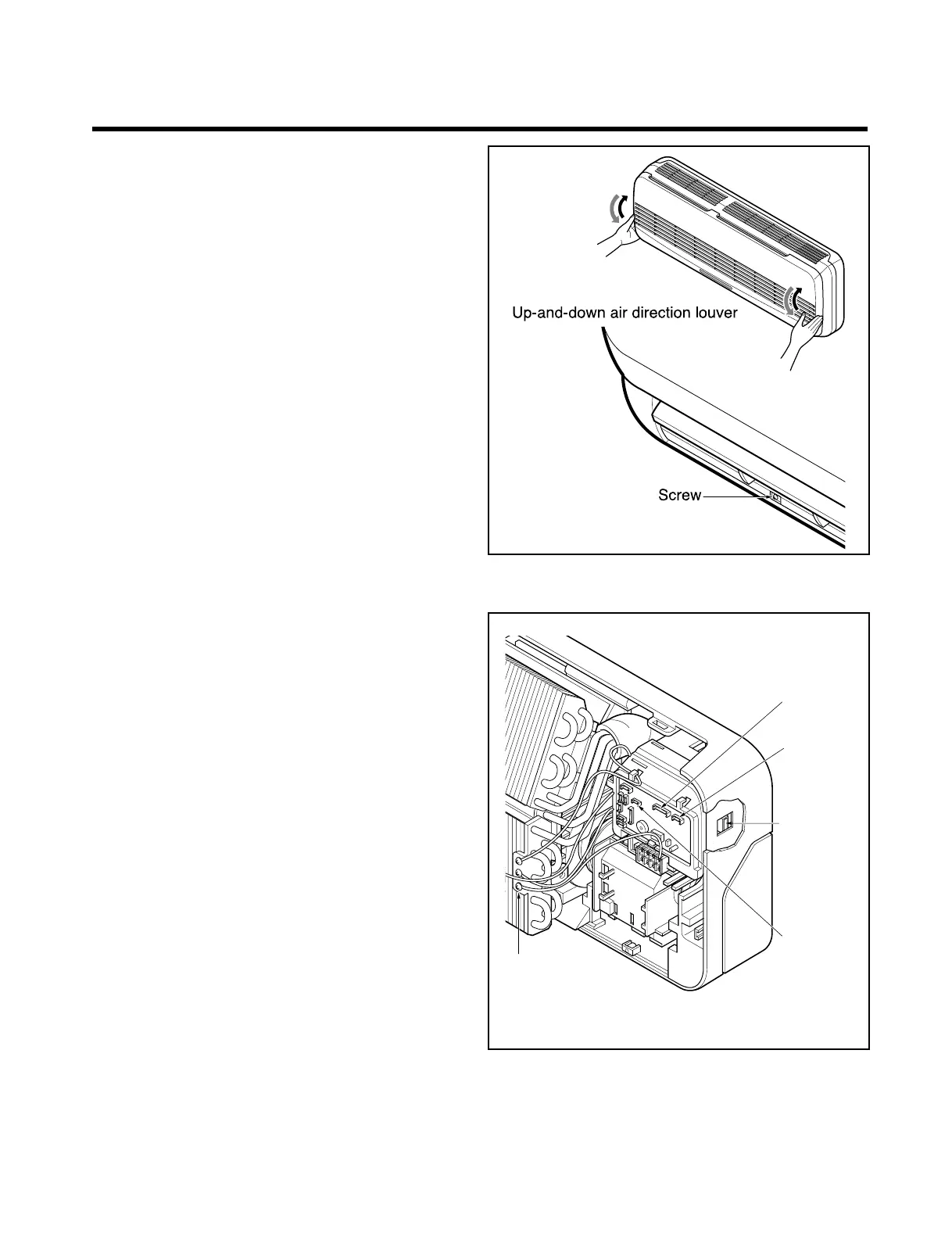 Up-and-down air direction louver

Screw