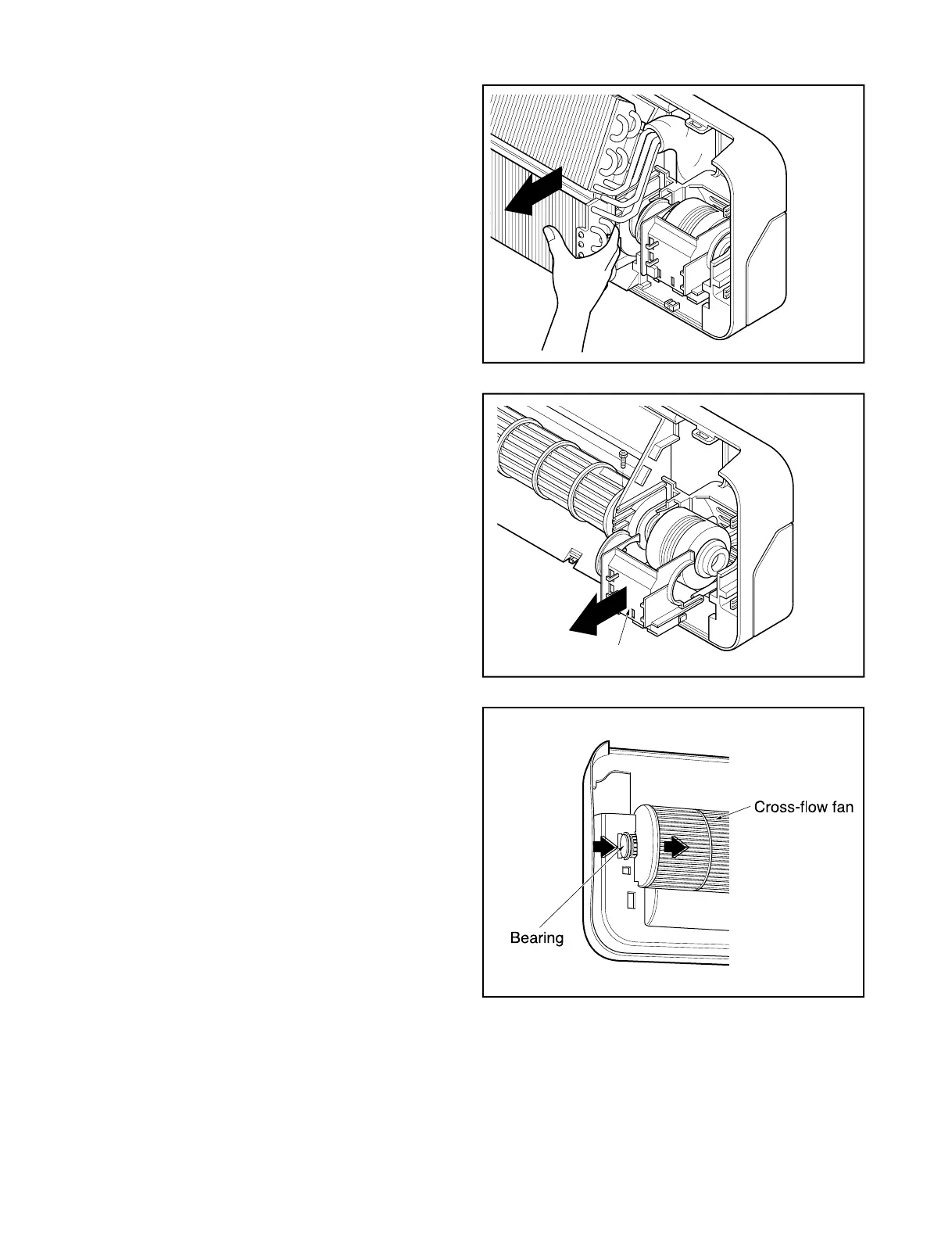 Cross-flow fan

Bearing