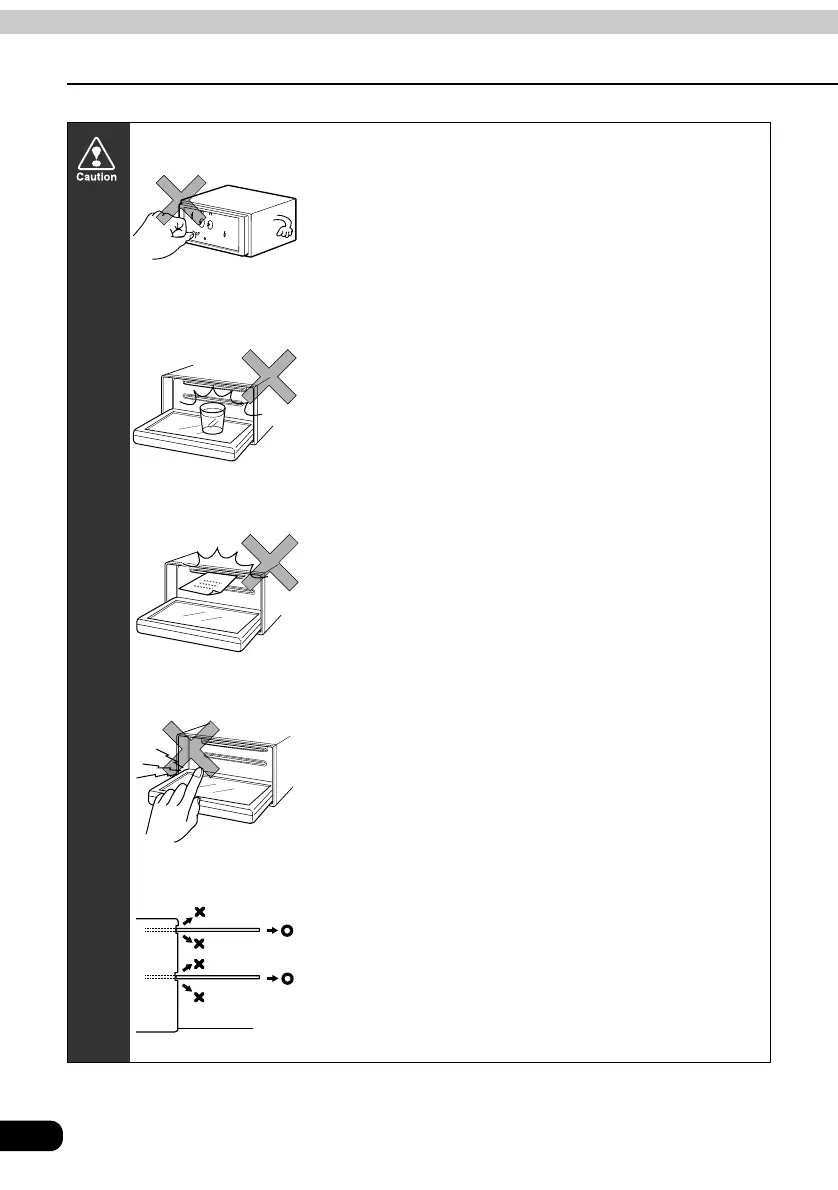 Caution