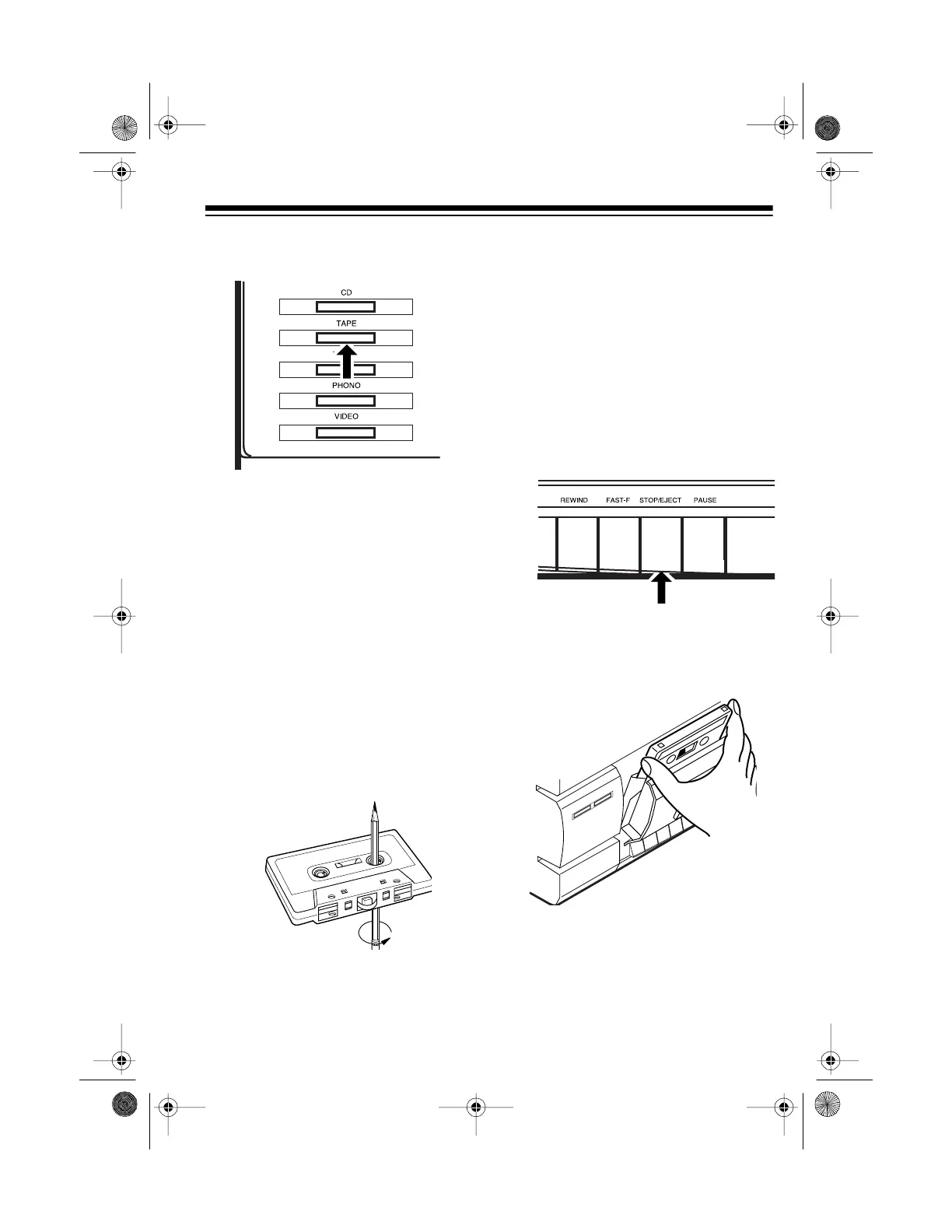 CD
TAPE
PHONO
VIDEO

REWIND FAST-F STOP/EJECT PAUSE