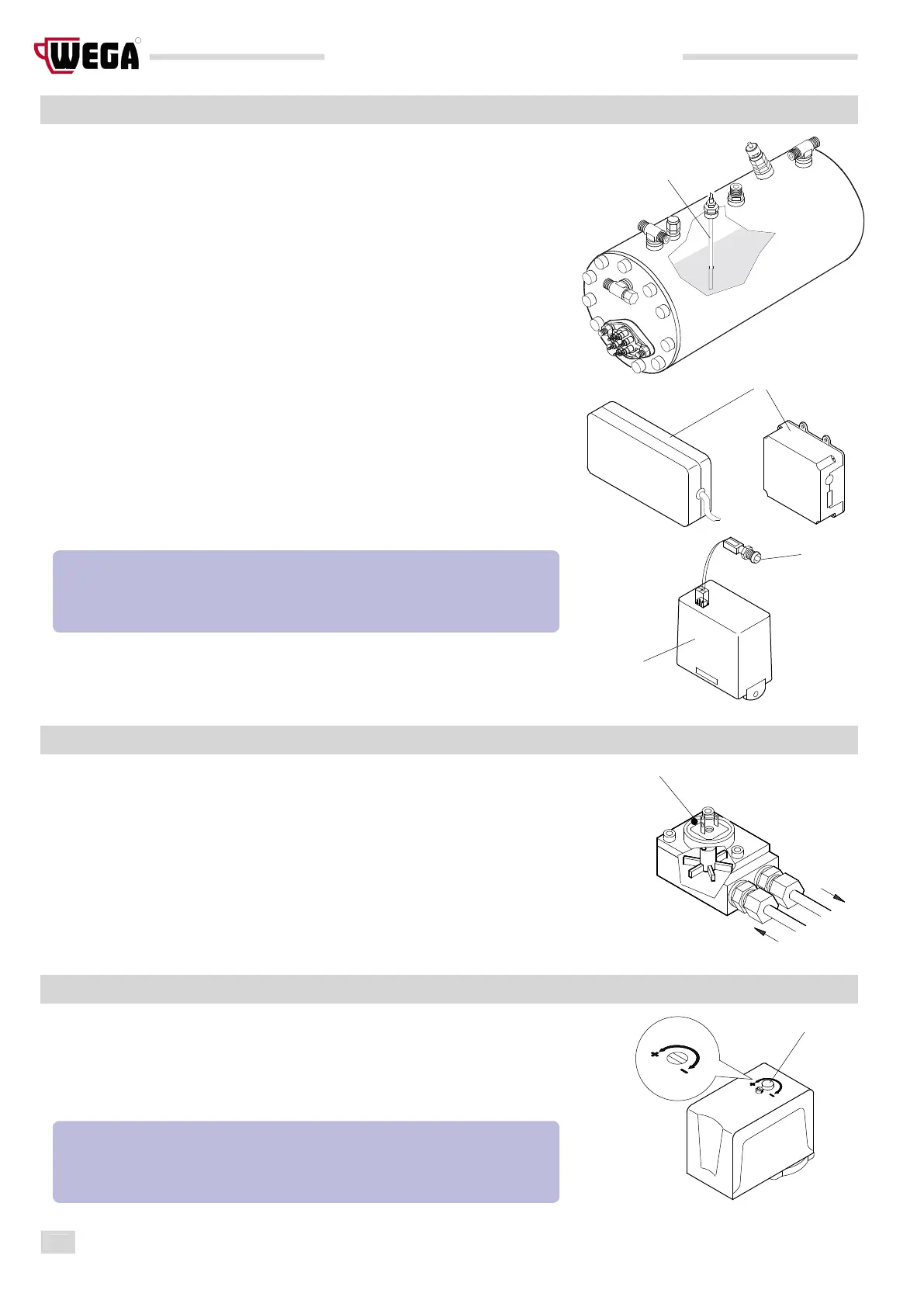 WEGA