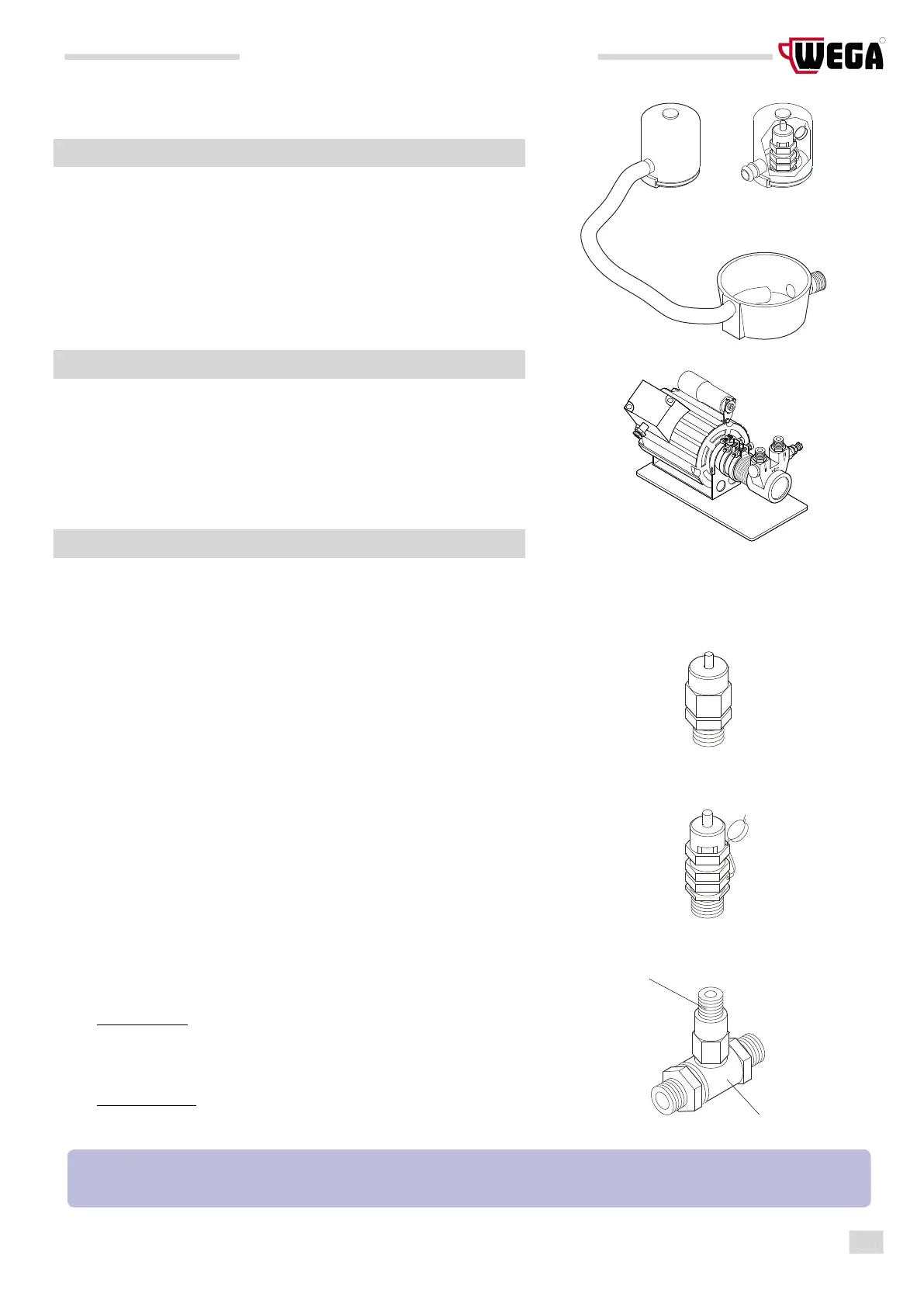 WEGA