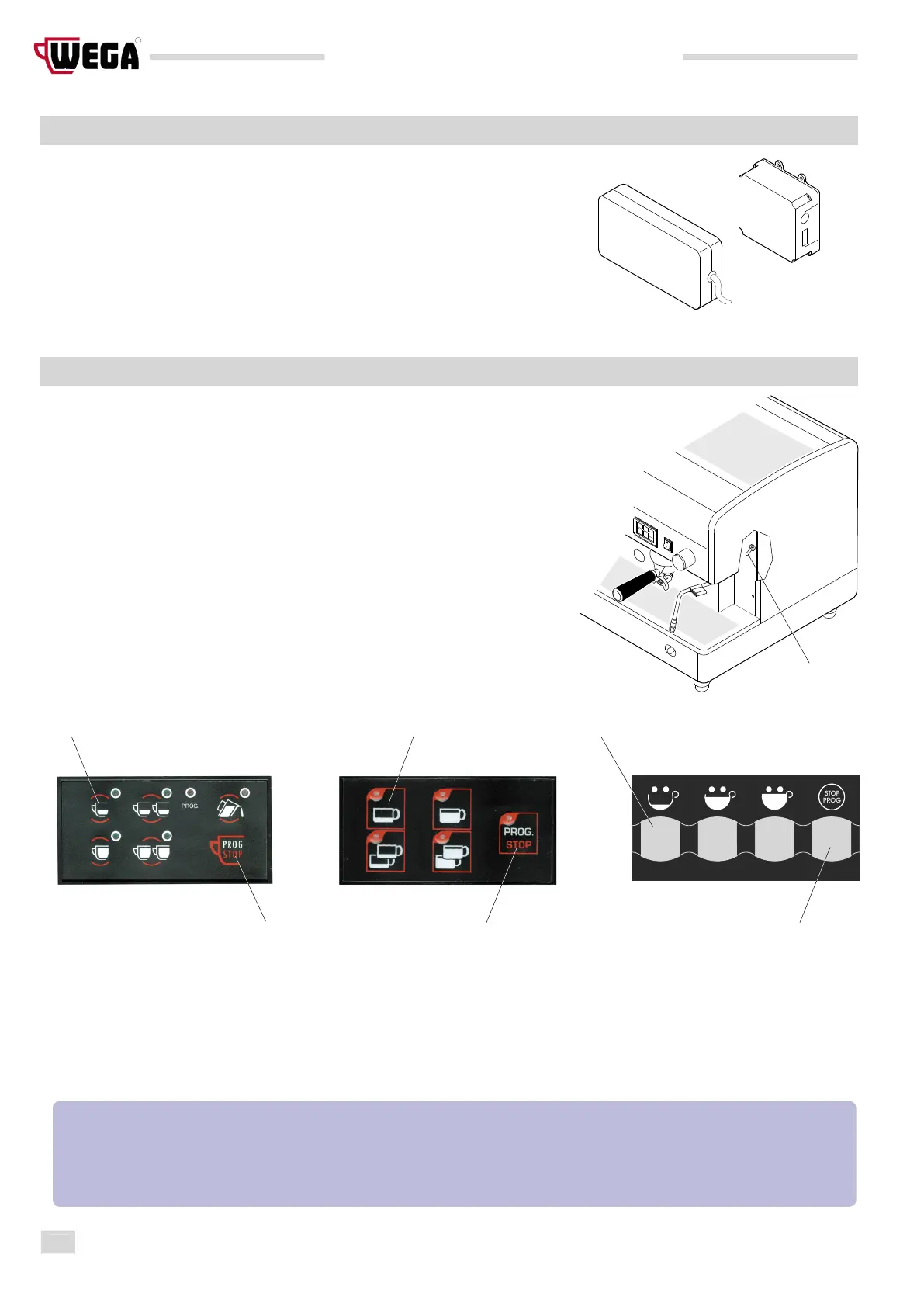 WEGA

PROG.

PROG
STOP

PROG.
STOP

STOP
PROG