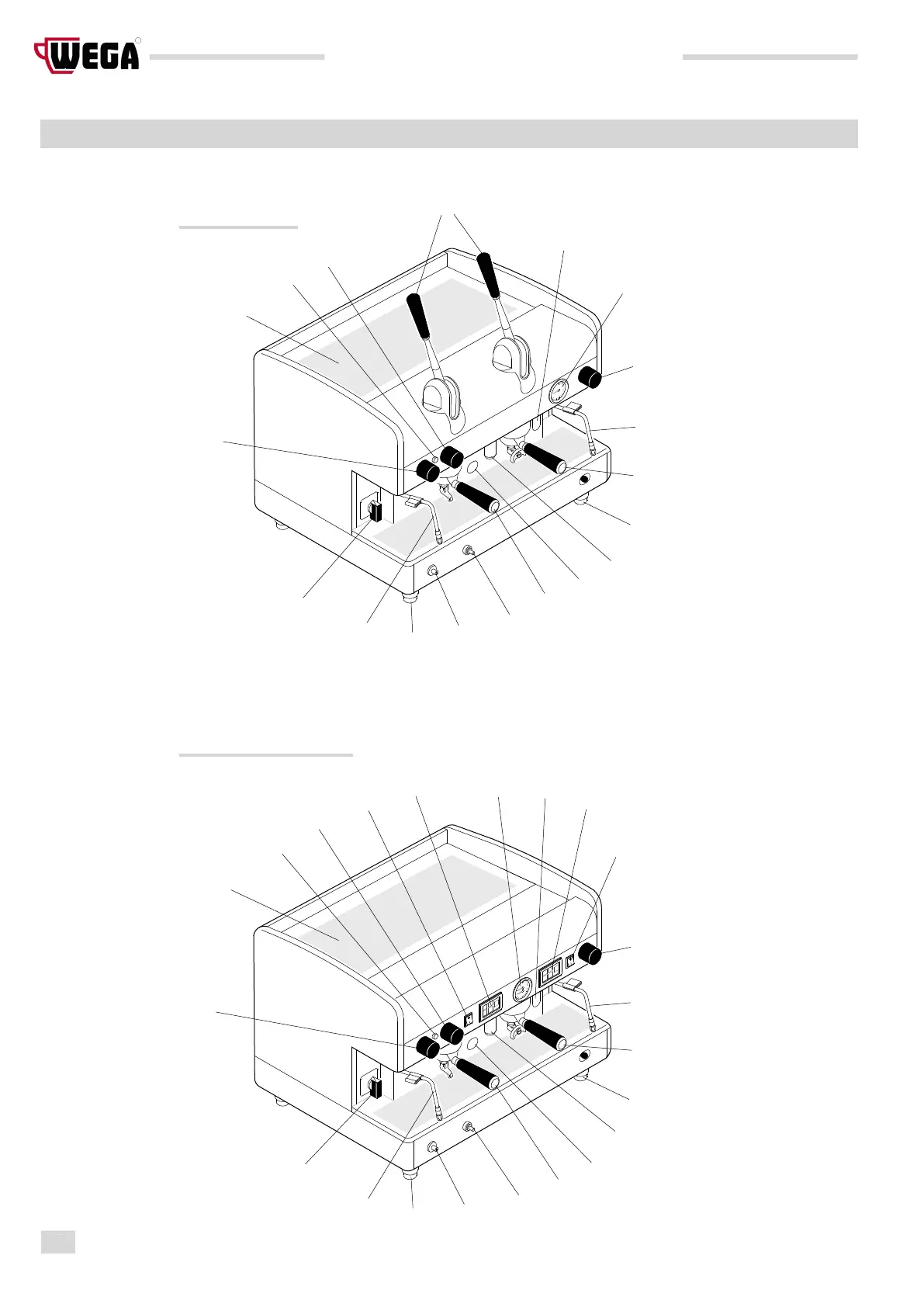 WEGA