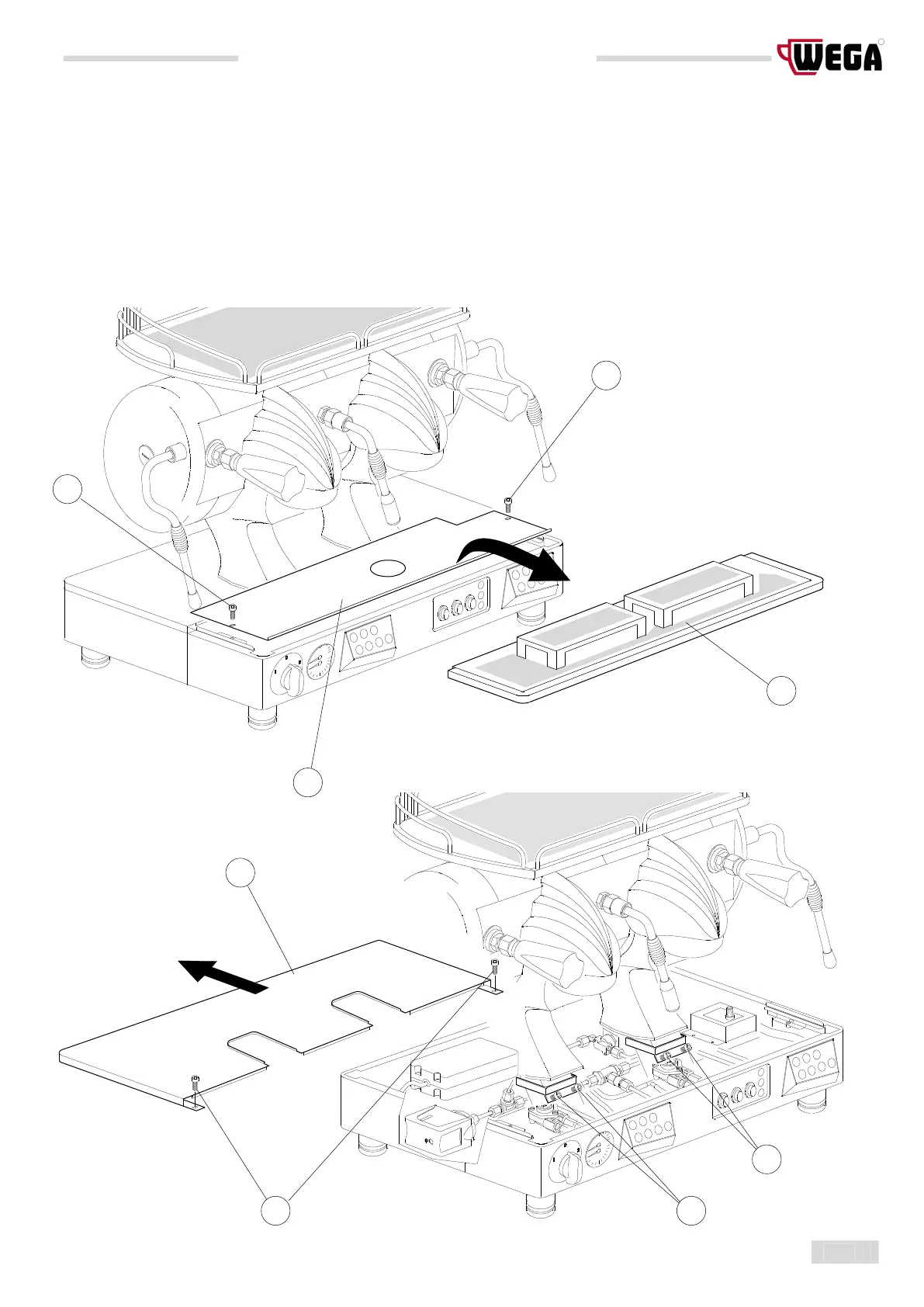 WEGA