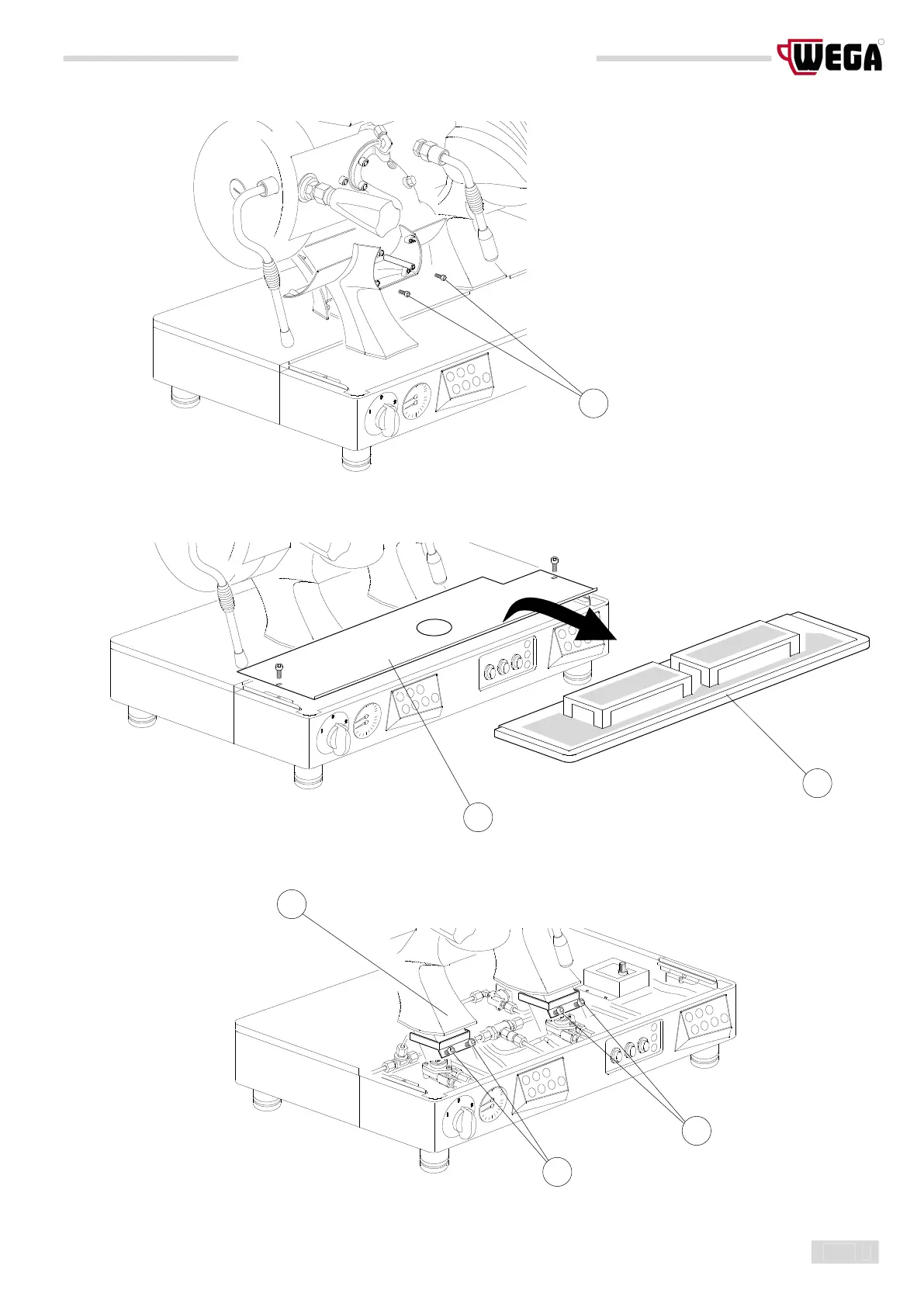 WEGA