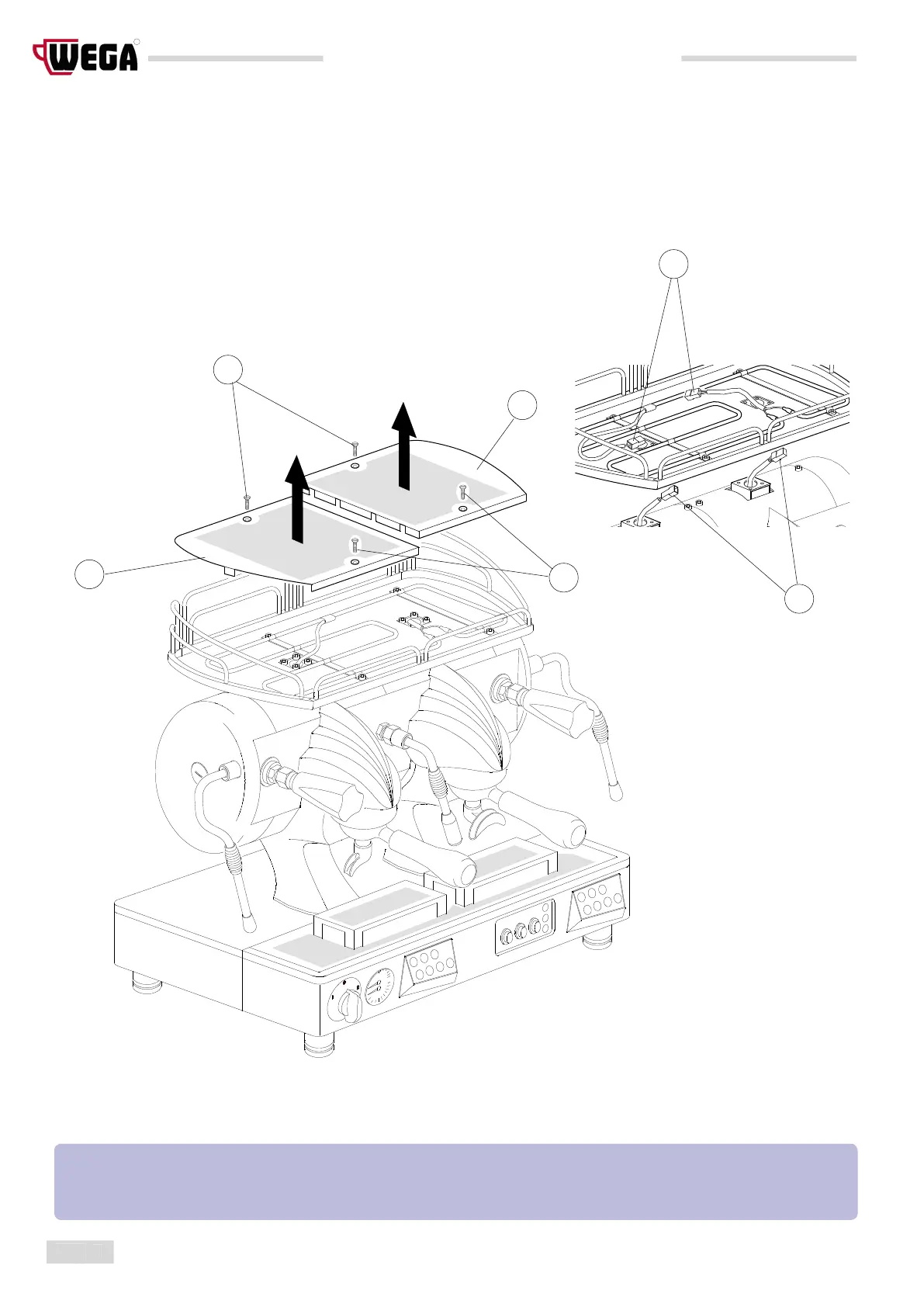 WEGA