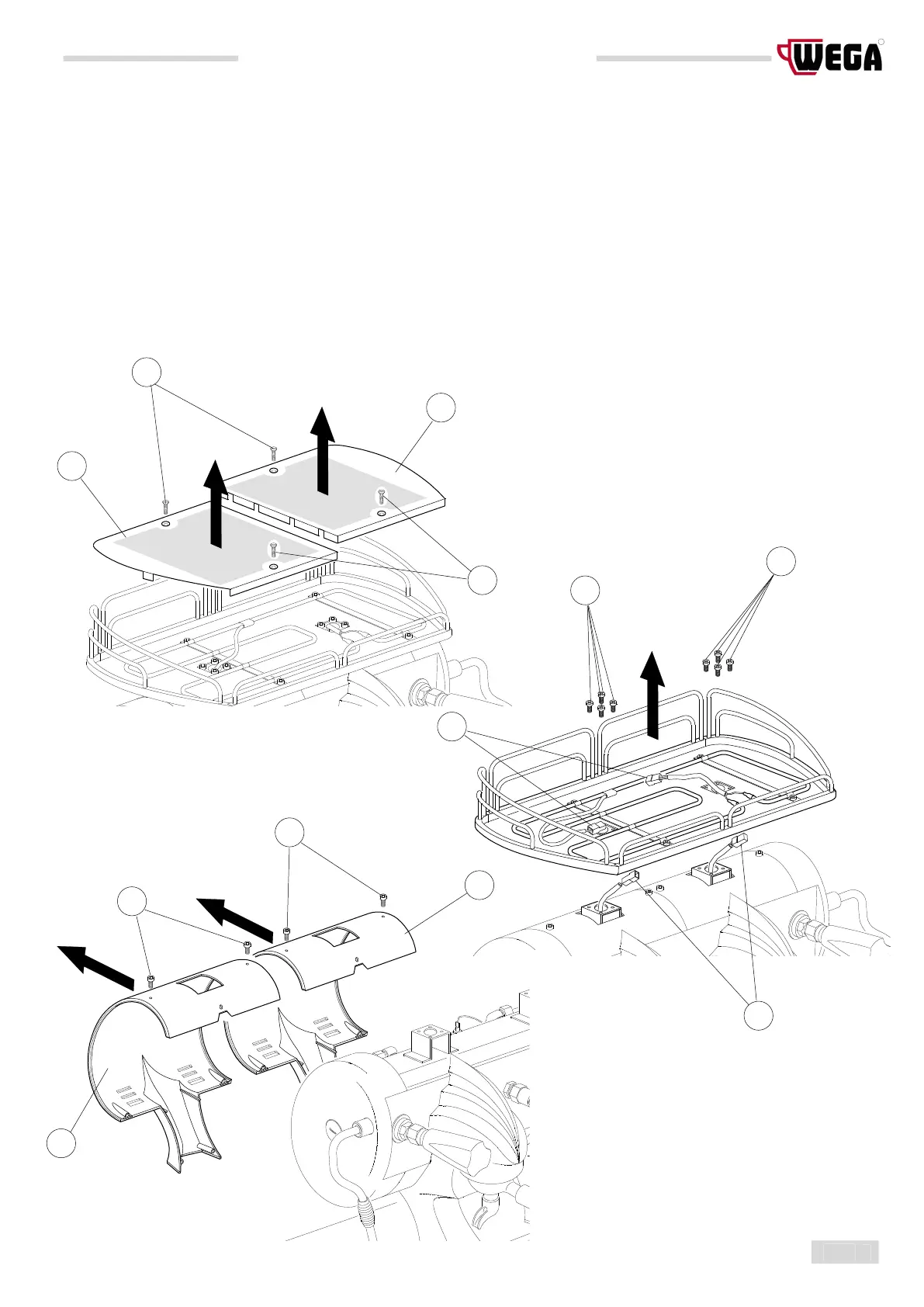 WEGA