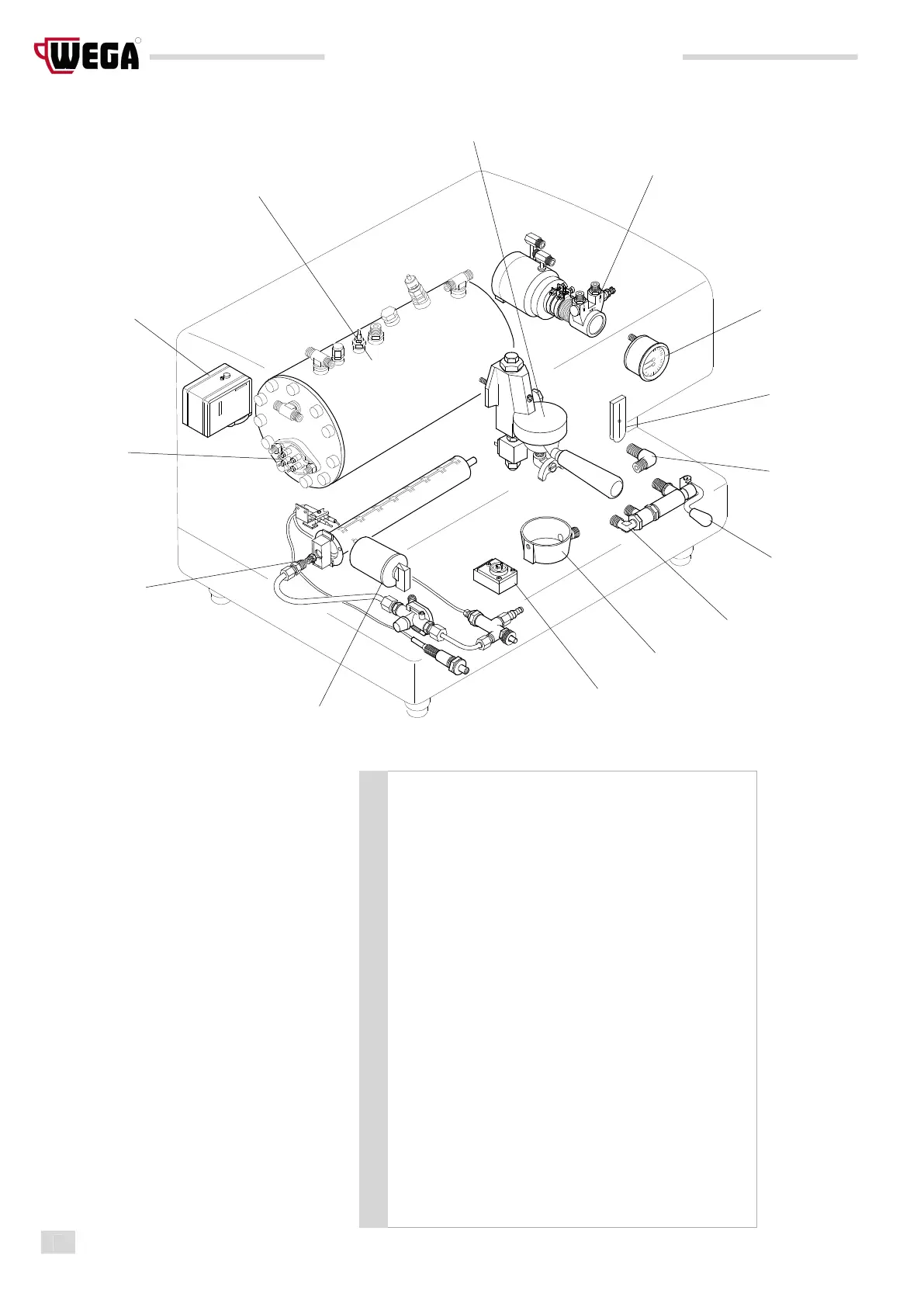 WEGA