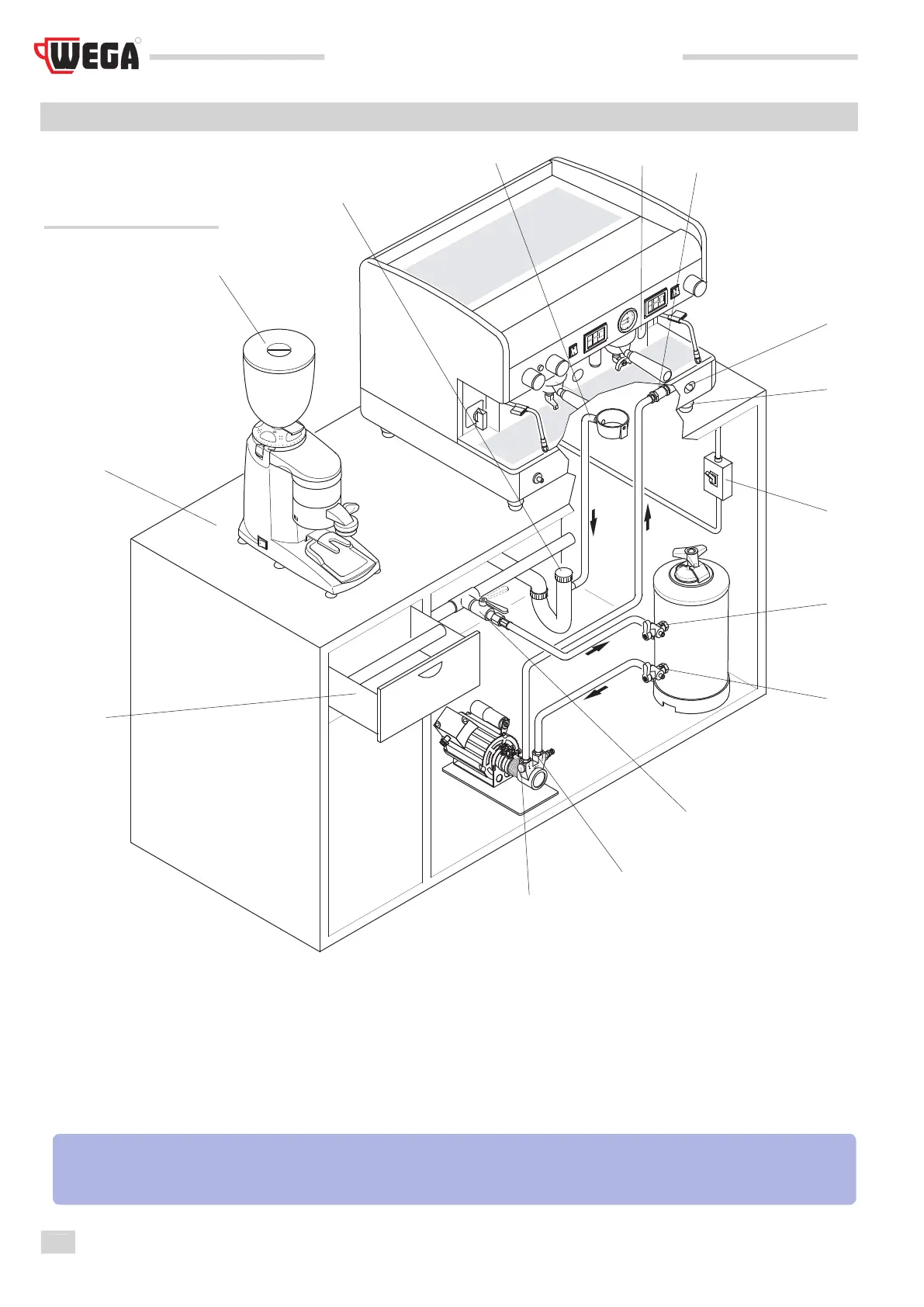 WEGA